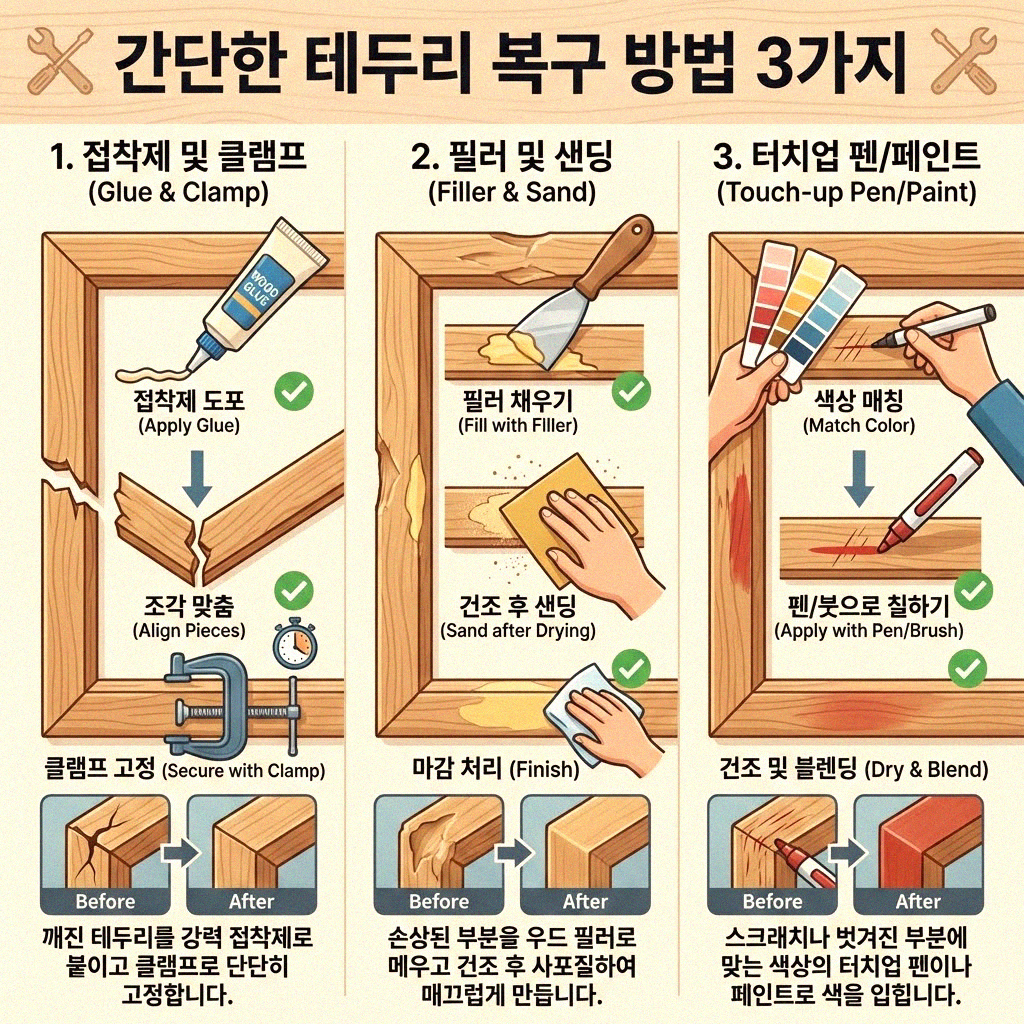 간단한 테두리 복구 방법 3가지

1. 접착제 및 클램프
(Glue & Clamp)

WOOD GLUE

접착제 도포
(Apply Glue)

조각 맞춤
(Align Pieces)

클램프 고정 (Secure with Clamp)

Before

After

깨진 테두리를 강력 접착제로 붙이고 클램프로 단단히 고정합니다.

2. 필러 및 샌딩
(Filler & Sand)

필러 채우기
(Fill with Filler)

건조 후 샌딩
(Sand after Drying)

마감 처리 (Finish)

Before

After

손상된 부분을 우드 필러로 메우고 건조 후 사포질하여 매끄럽게 만듭니다.

3. 터치업 펜/페인트
(Touch-up Pen/Paint)

색상 매칭
(Match Color)

펜/붓으로 칠하기
(Apply with Pen/Brush)

건조 및 블렌딩 (Dry & Blend)

Before

After

스크래치나 벗겨진 부분에 맞는 색상의 터치업 펜이나 페인트로 색을 입힙니다.