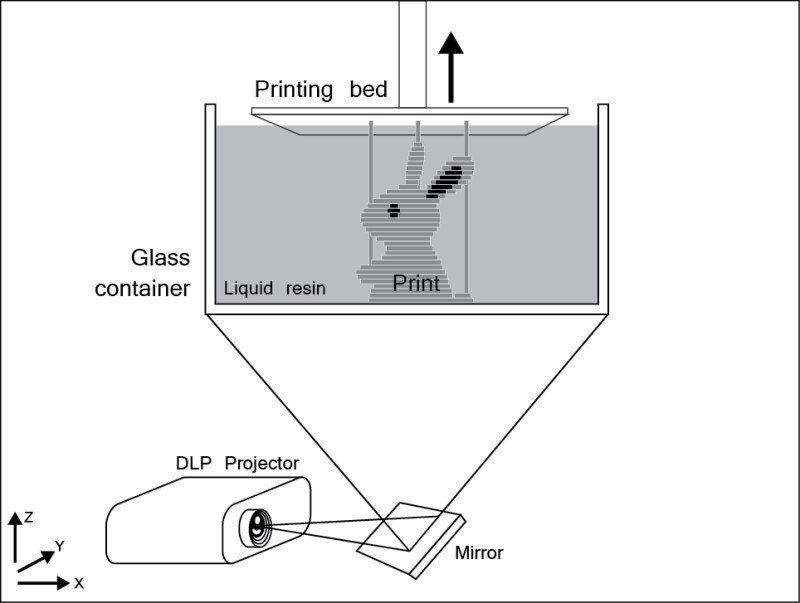 Printing bed

Glass container

Liquid resin

Print

DLP Projector

Mirror

Z

Y

X