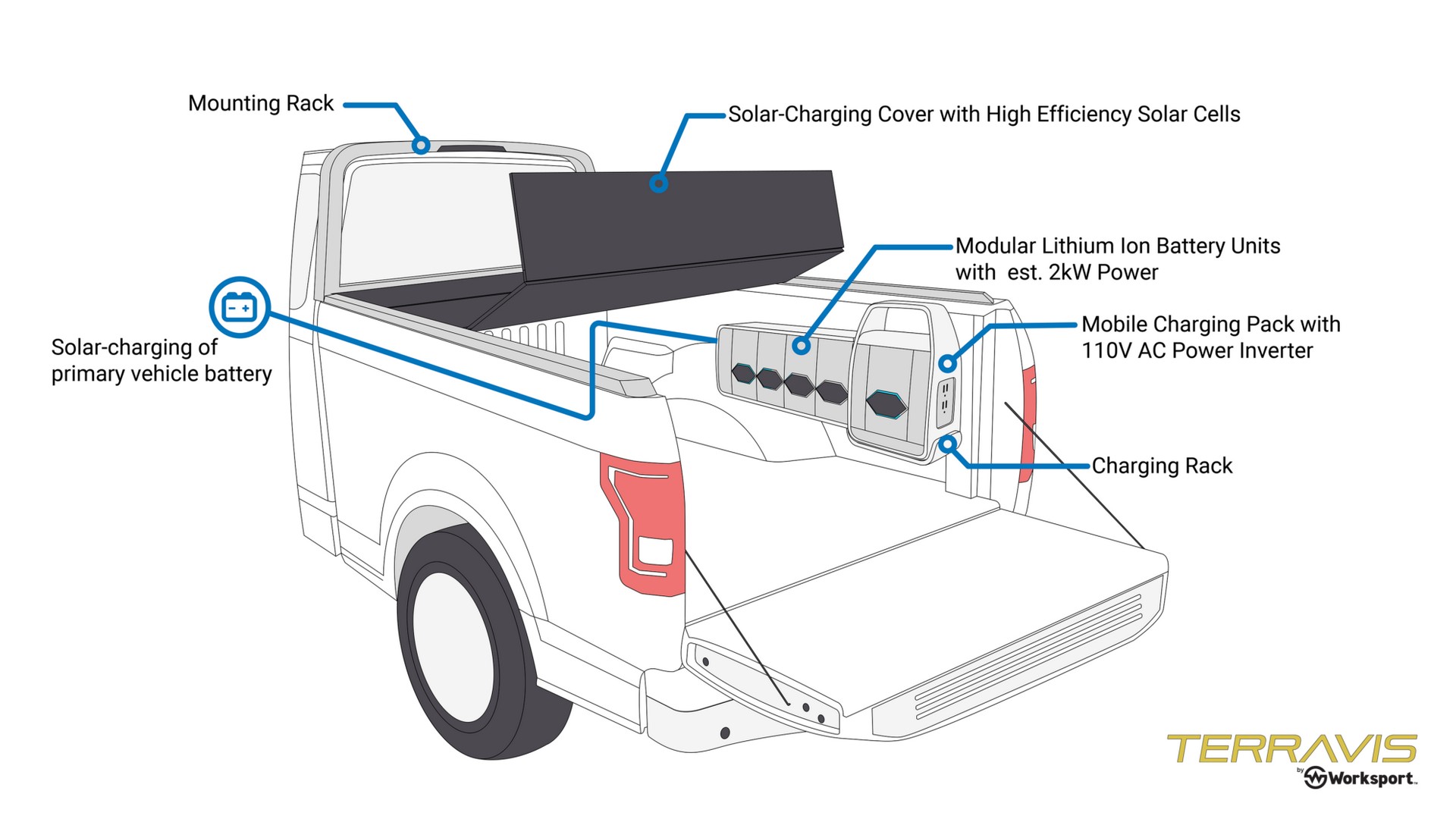 Mounting Rack

Solar-Charging Cover with High Efficiency Solar Cells

Modular Lithium Ion Battery Units with est. 2kW Power

Solar-charging of primary vehicle battery

Mobile Charging Pack with 110V AC Power Inverter

Charging Rack

TERRAVIS
by Worksport