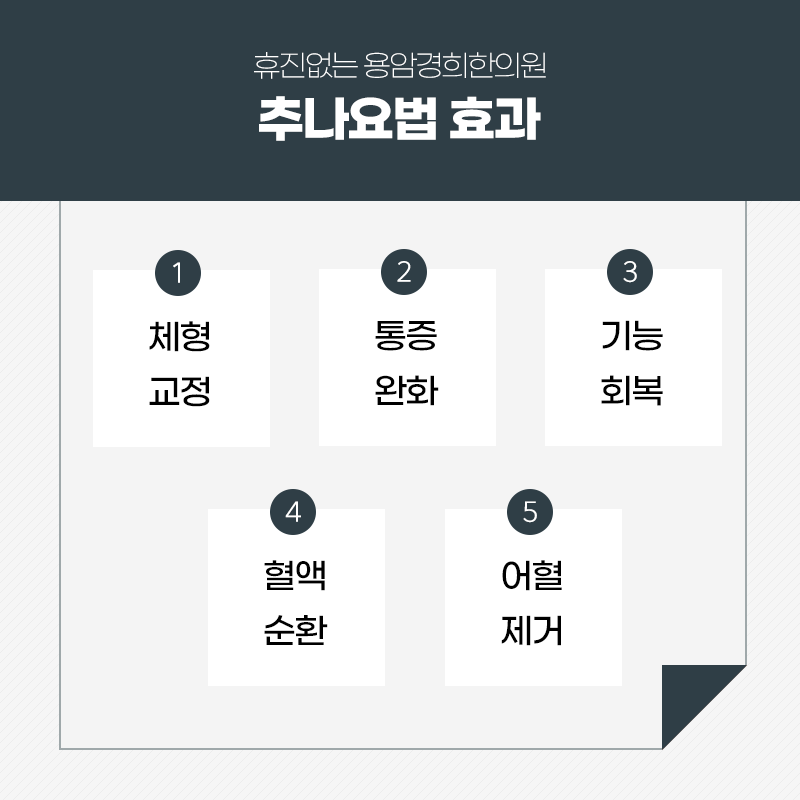 휴진없는 용암경희한의원

추나요법 효과

1

체형
교정

2

통증
완화

3

기능
회복

4

혈액
순환

5

어혈
제거