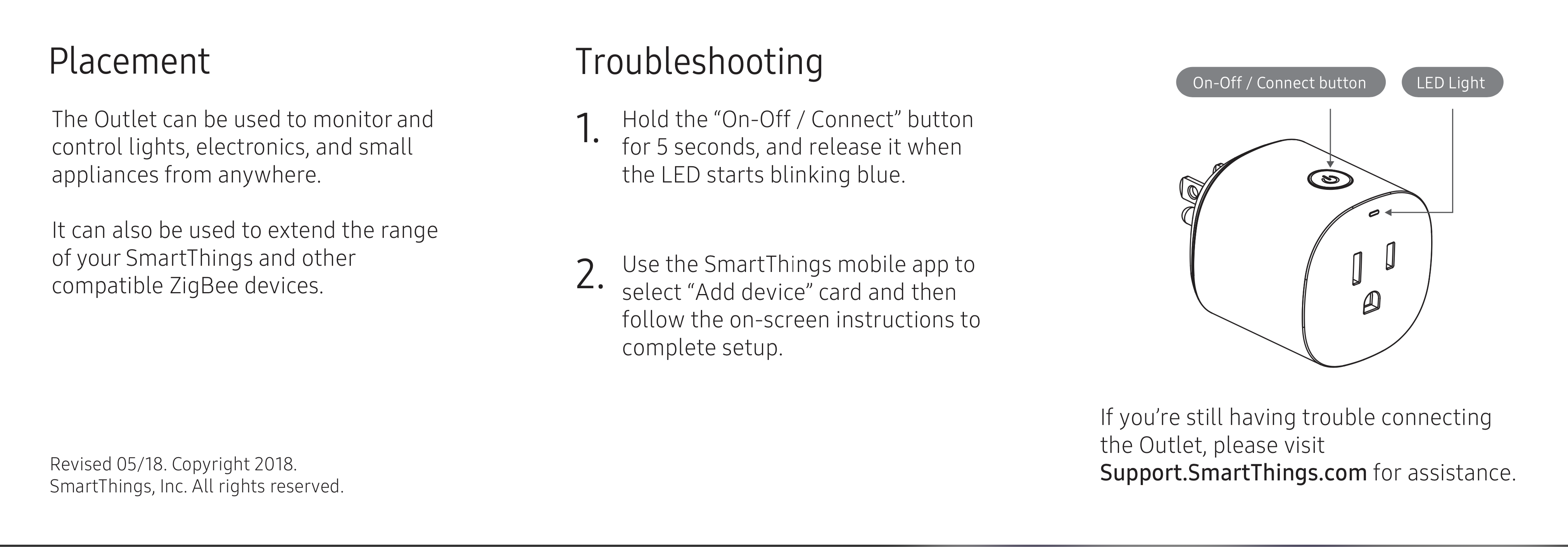 Placement

The Outlet can be used to monitor and control lights, electronics, and small appliances from anywhere.

It can also be used to extend the range of your SmartThings and other compatible ZigBee devices.

Revised 05/18. Copyright 2018. SmartThings, Inc. All rights reserved.

Troubleshooting

1. Hold the “On-Off / Connect” button for 5 seconds, and release it when the LED starts blinking blue.

2. Use the SmartThings mobile app to select “Add device” card and then follow the on-screen instructions to complete setup.

On-Off / Connect button

LED Light

If you’re still having trouble connecting the Outlet, please visit Support.SmartThings.com for assistance.