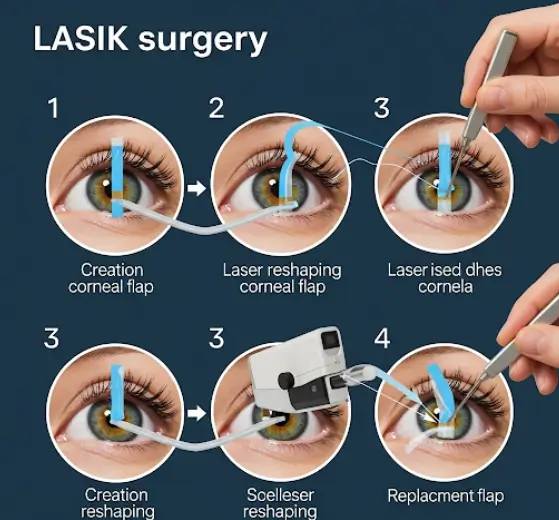 LASIK surgery

1

Creation corneal flap

2

Laser reshaping corneal flap

3

Laser ised dhes cornela

3

Creation reshaping

3

Scelleser reshaping

4

Replacment flap