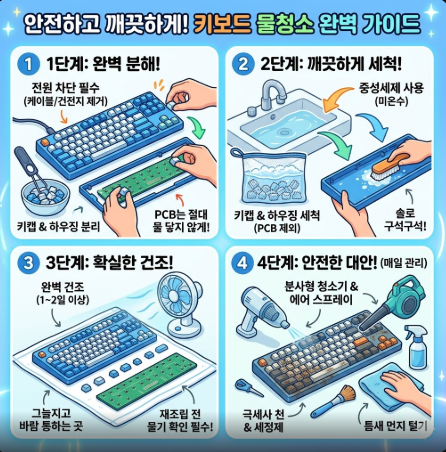 안전하고 깨끗하게! 키보드 물청소 완벽 가이드

1 1단계: 완벽 분해!

전원 차단 필수 (케이블/건전지 제거)

키캡 & 하우징 분리

PCB는 절대 물 닿지 않게!

2 2단계: 깨끗하게 세척!

중성세제 사용 (미온수)

키캡 & 하우징 세척 (PCB 제외)

솔로 구석구석!

3 3단계: 확실한 건조!

완벽 건조 (1~2일 이상)

그늘지고 바람 통하는 곳

재조립 전 물기 확인 필수!

4 4단계: 안전한 대안! (매일 관리)

분사형 청소기 & 에어 스프레이

극세사 천 & 세정제

틈새 먼지 털기