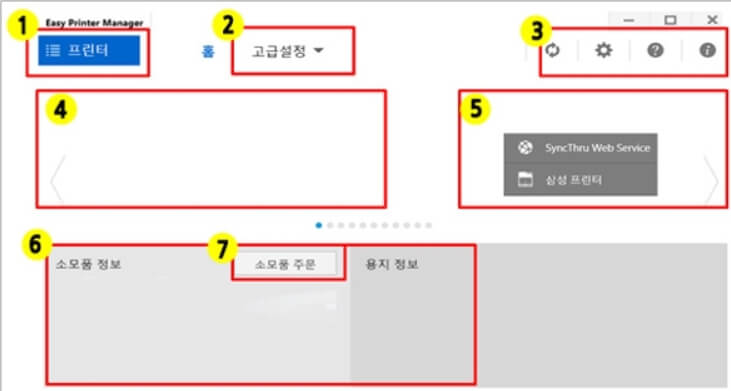 1
Easy Printer Manager
프린터

홈

2
고급설정

3

4

5
SyncThru Web Service
삼성 프린터

6
소모품 정보

7
소모품 주문

용지 정보