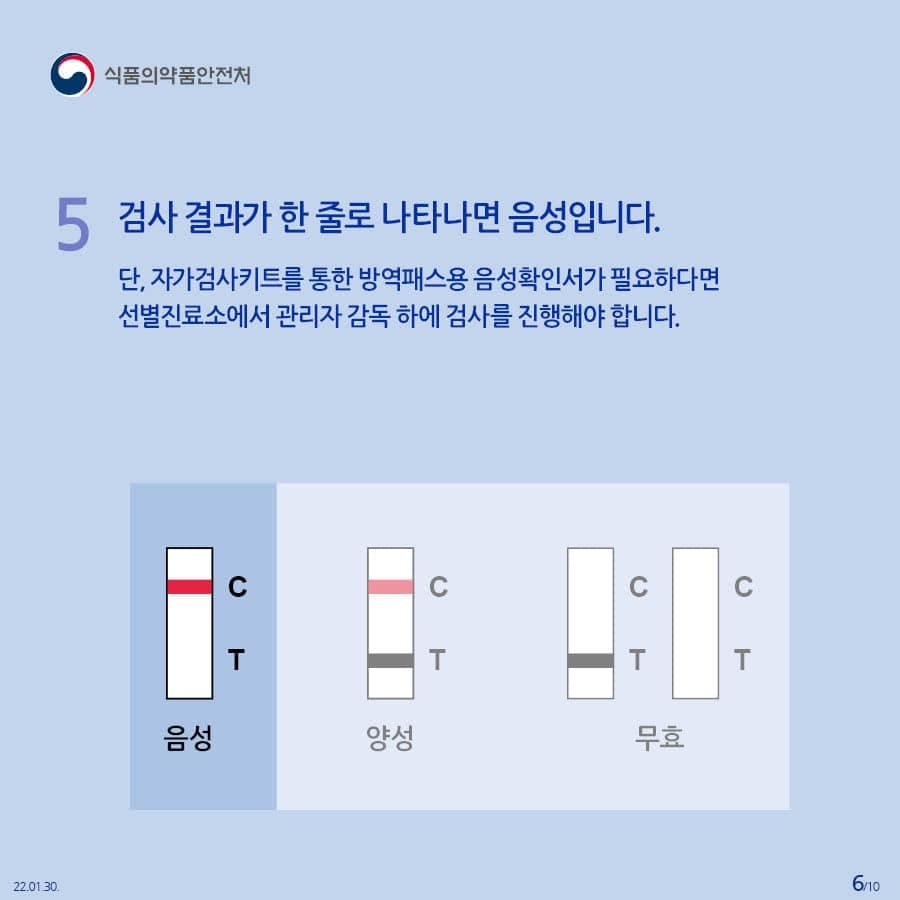 식품의약품안전처

5 검사 결과가 한 줄로 나타나면 음성입니다.

단, 자가검사키트를 통한 방역패스용 음성확인서가 필요하다면 선별진료소에서 관리자 감독 하에 검사를 진행해야 합니다.

C
T
음성

C
T
양성

C
T
C
T
무효

22.01.30.

6/10