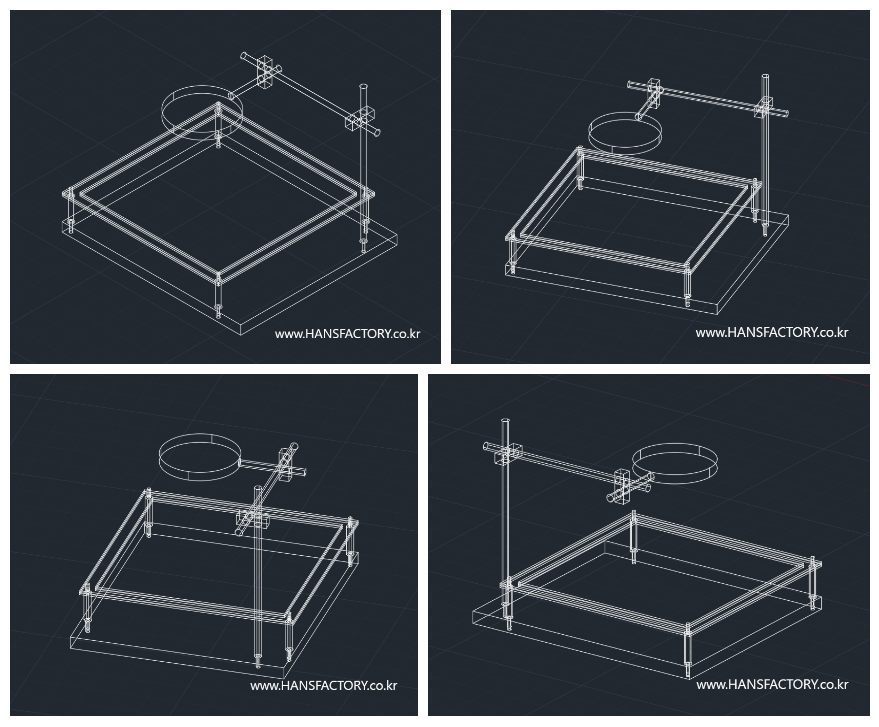 www.HANSFACTORY.co.kr

www.HANSFACTORY.co.kr

www.HANSFACTORY.co.kr

www.HANSFACTORY.co.kr