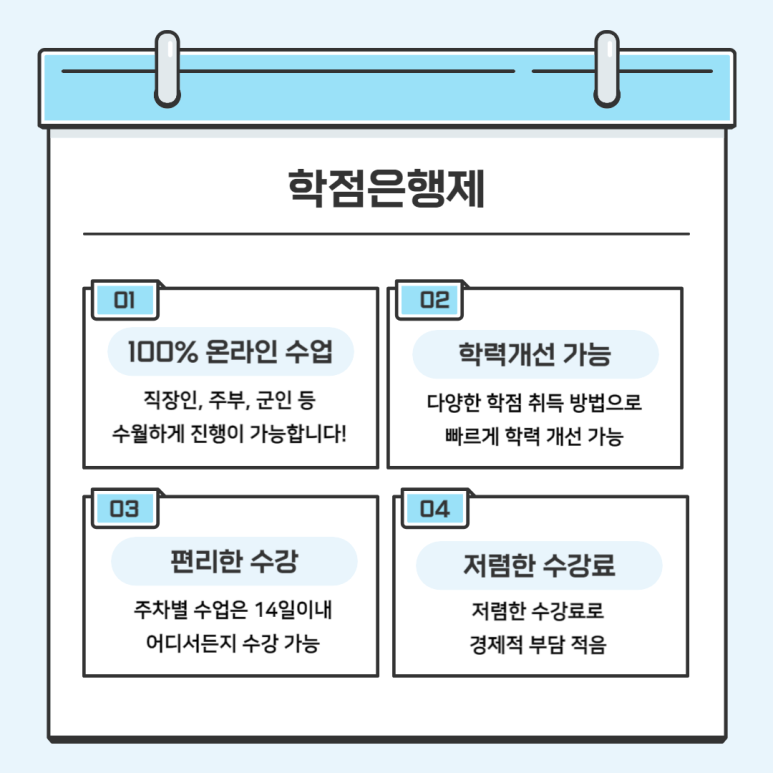 학점은행제

01

100% 온라인 수업

직장인, 주부, 군인 등
수월하게 진행이 가능합니다!

02

학력개선 가능

다양한 학점 취득 방법으로
빠르게 학력 개선 가능

03

편리한 수강

주차별 수업은 14일이내
어디서든지 수강 가능

04

저렴한 수강료

저렴한 수강료로
경제적 부담 적음