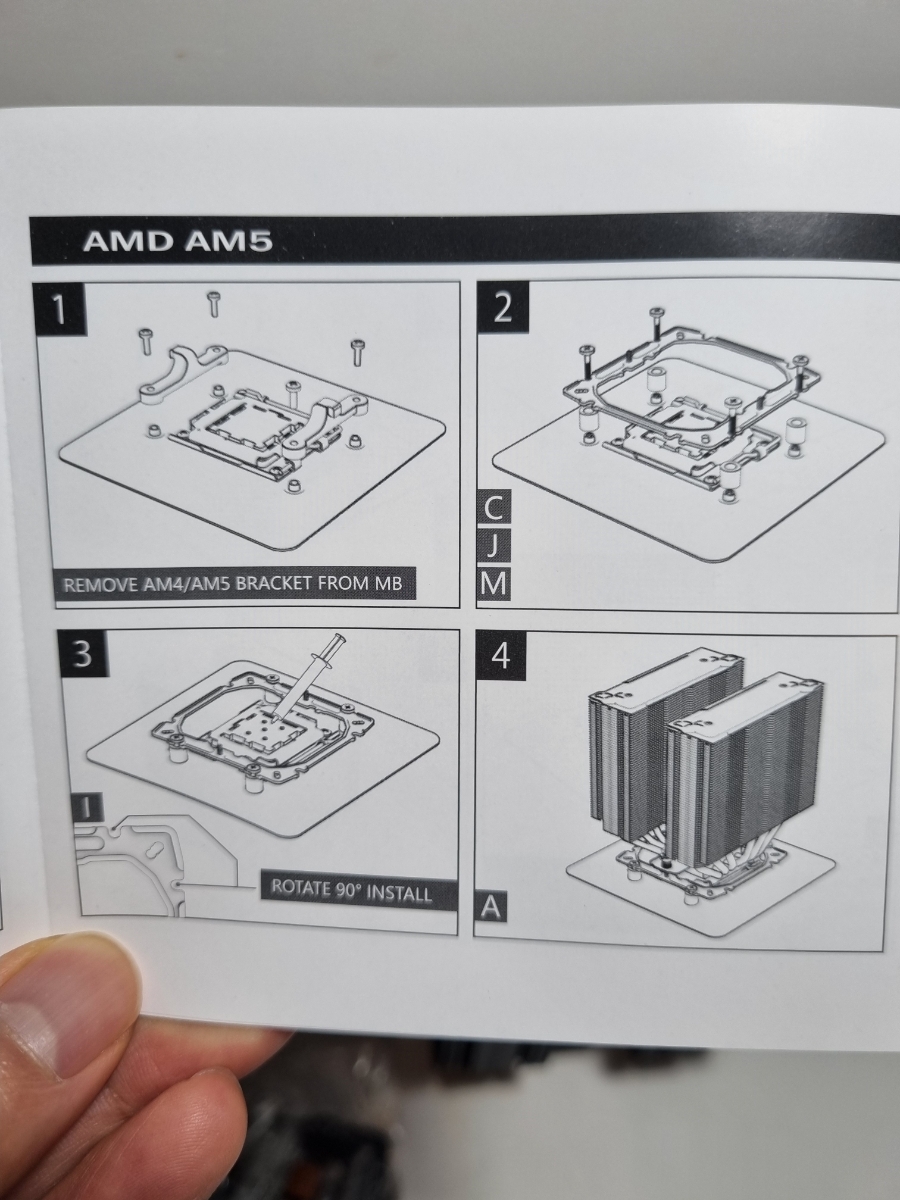 AMD AM5

1

REMOVE AM4/AM5 BRACKET FROM MB

2

C
J
M

3

I

ROTATE 90° INSTALL

4

A