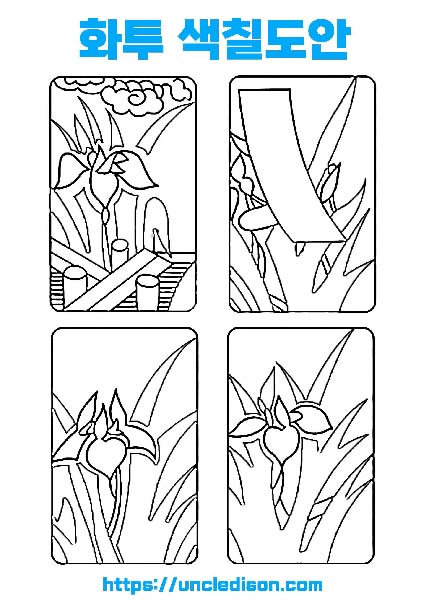 화투 색칠도안

https://uncledison.com