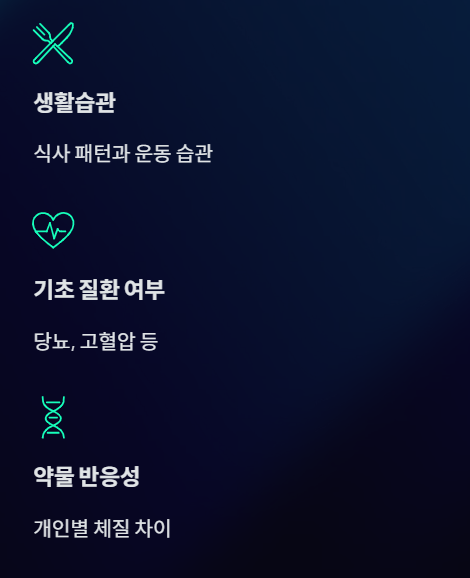 생활습관

식사 패턴과 운동 습관

기초 질환 여부

당뇨, 고혈압 등

약물 반응성

개인별 체질 차이