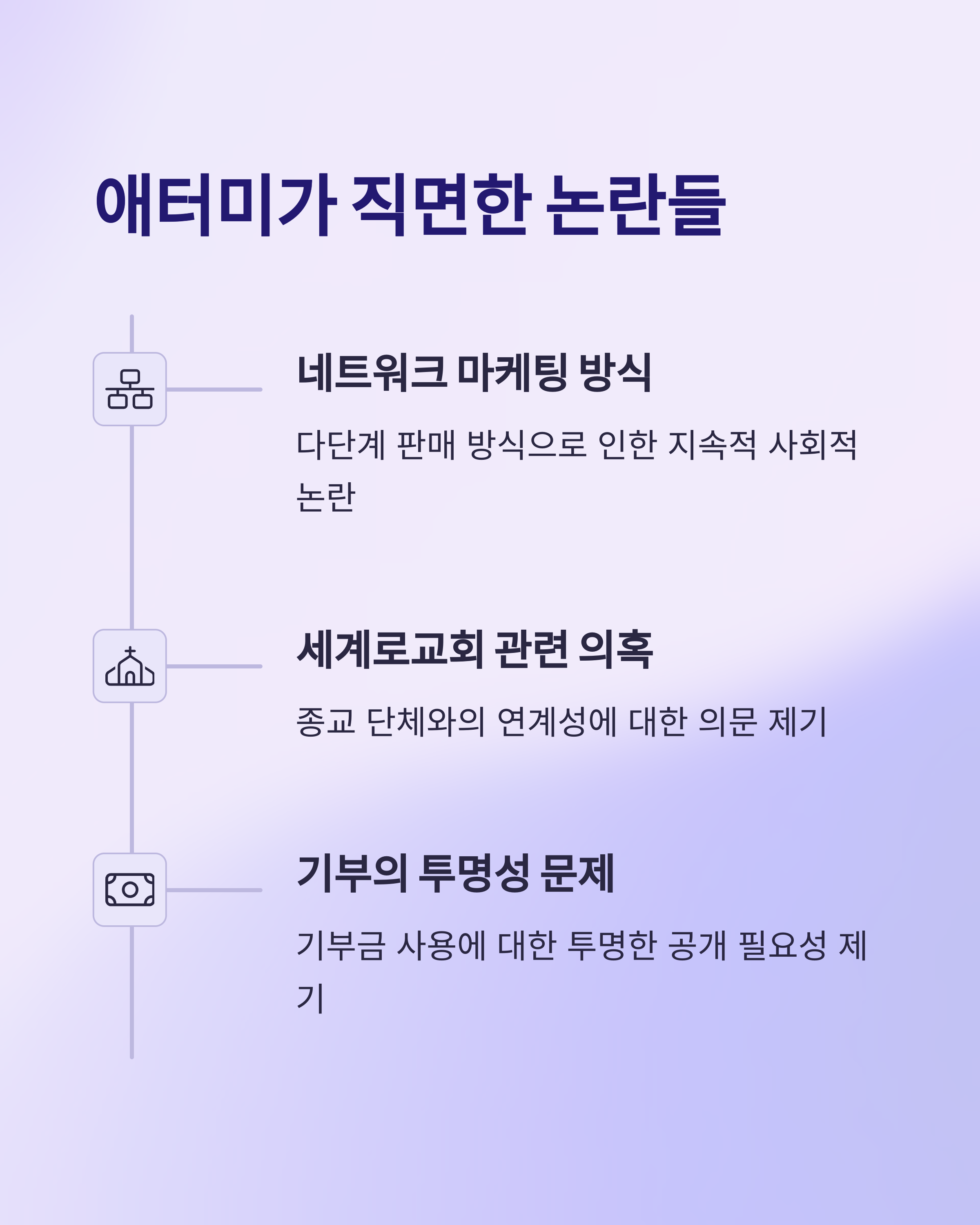 애터미가 직면한 논란들

네트워크 마케팅 방식

다단계 판매 방식으로 인한 지속적 사회적 논란

세계로교회 관련 의혹

종교 단체와의 연계성에 대한 의문 제기

기부의 투명성 문제

기부금 사용에 대한 투명한 공개 필요성 제기