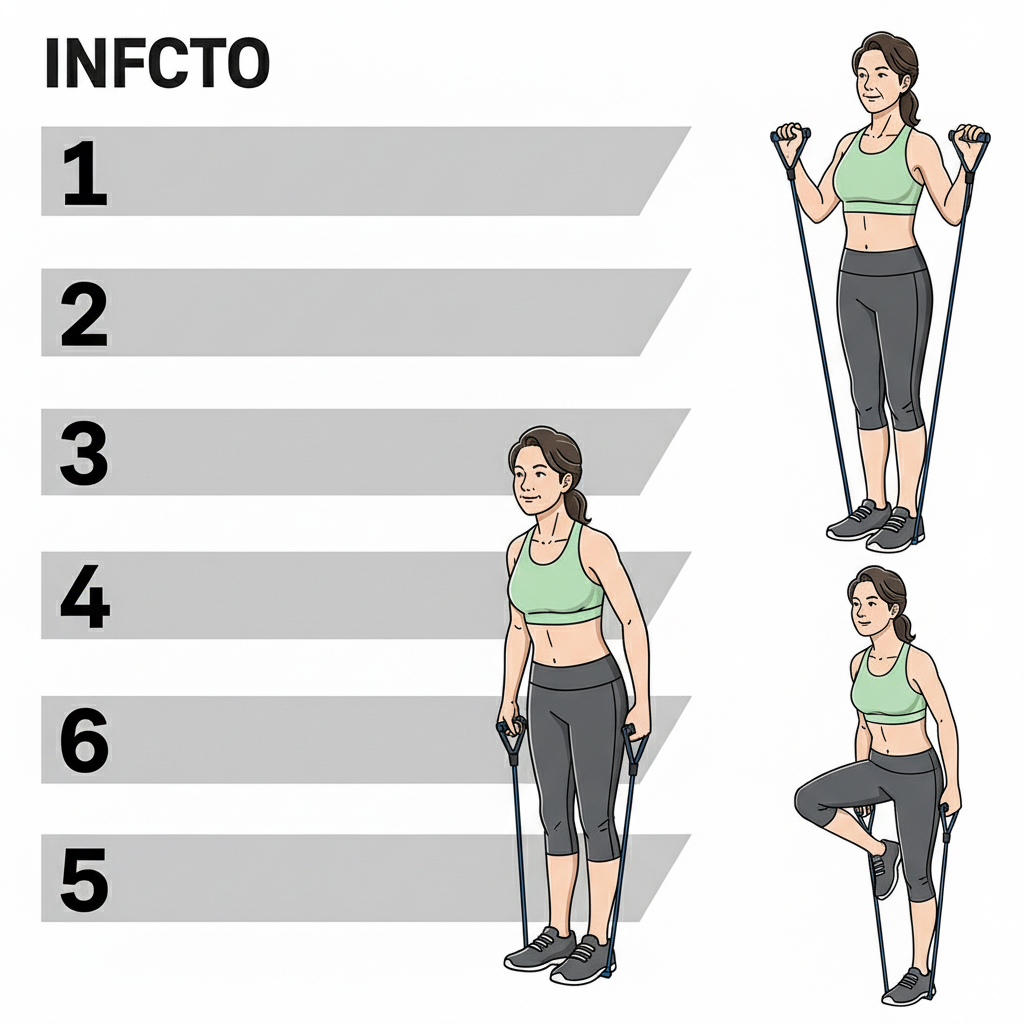 INFCTO

1

2

3

4

6

5