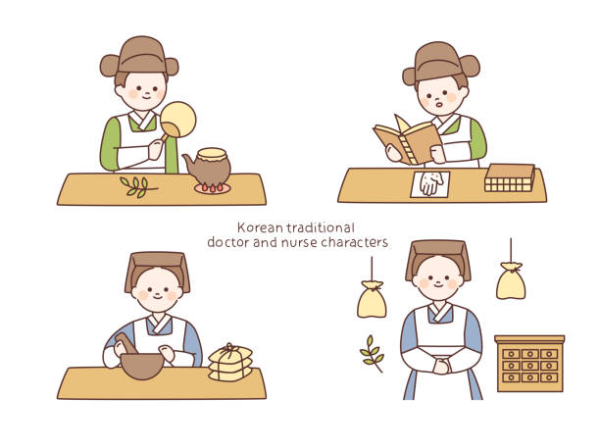 Korean traditional doctor and nurse characters