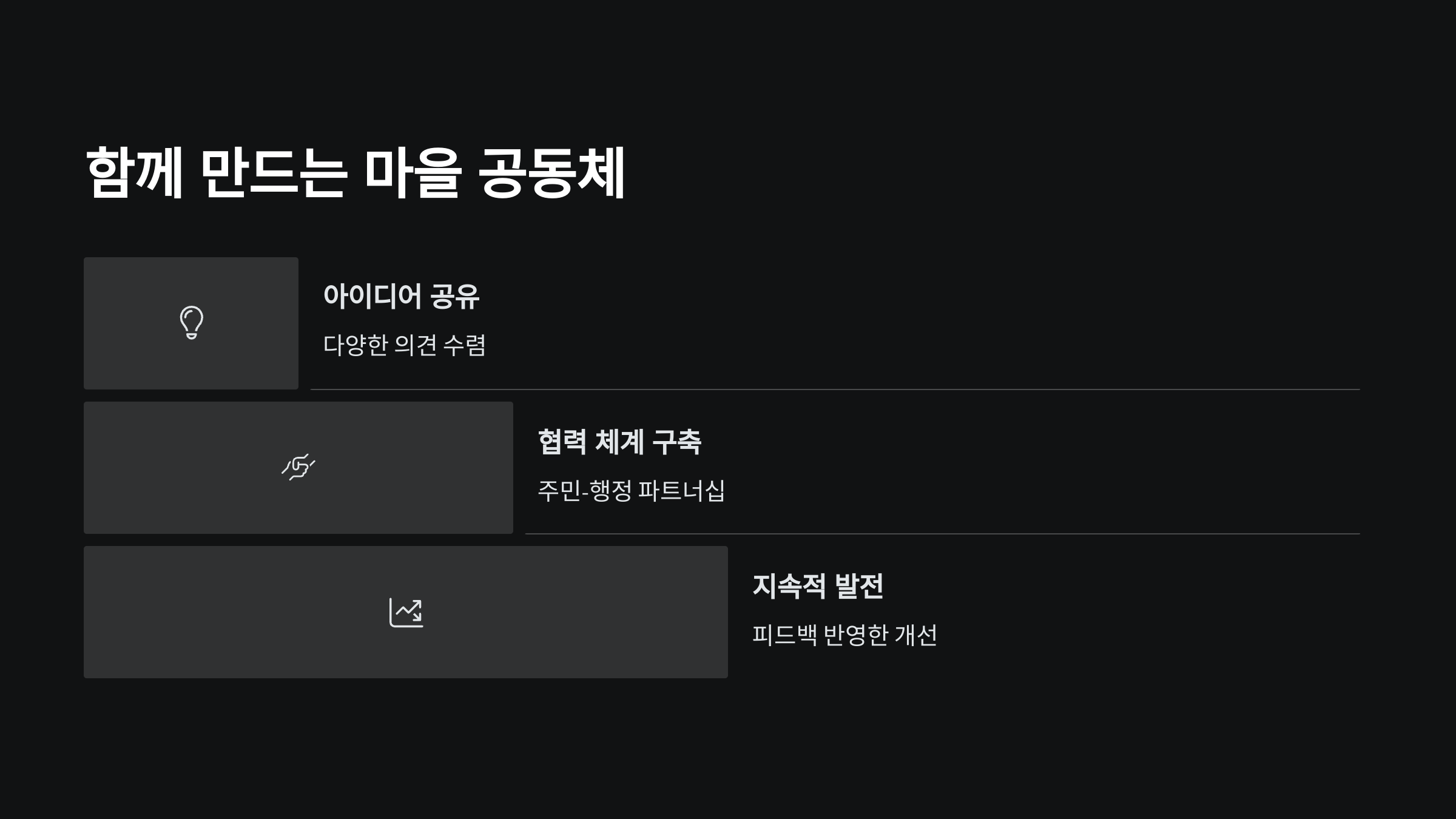 함께 만드는 마을 공동체

아이디어 공유

다양한 의견 수렴

협력 체계 구축

주민-행정 파트너십

지속적 발전

피드백 반영한 개선