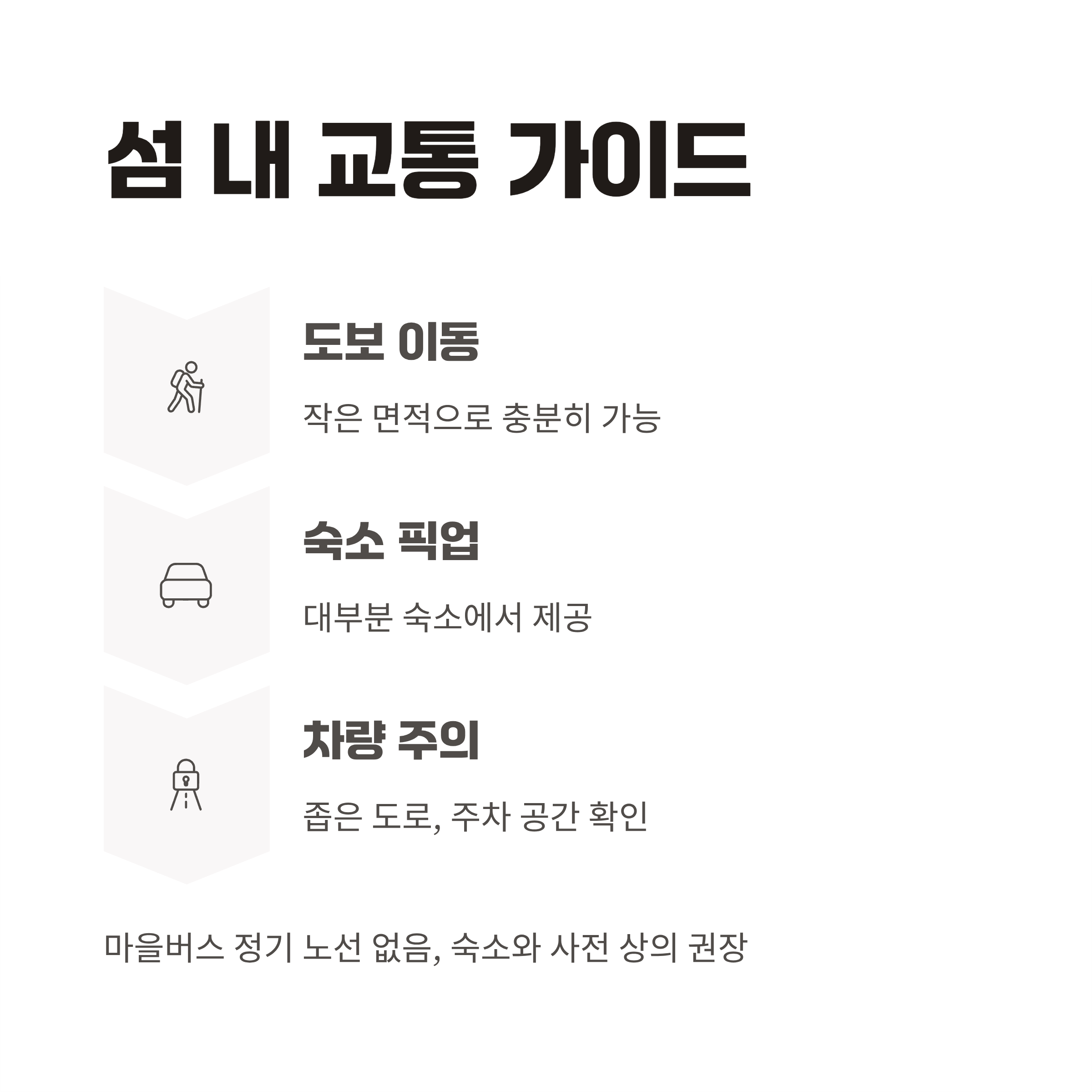 섬 내 교통 가이드

도보 이동

작은 면적으로 충분히 가능

숙소 픽업

대부분 숙소에서 제공

차량 주의

좁은 도로, 주차 공간 확인

마을버스 정기 노선 없음, 숙소와 사전 상의 권장