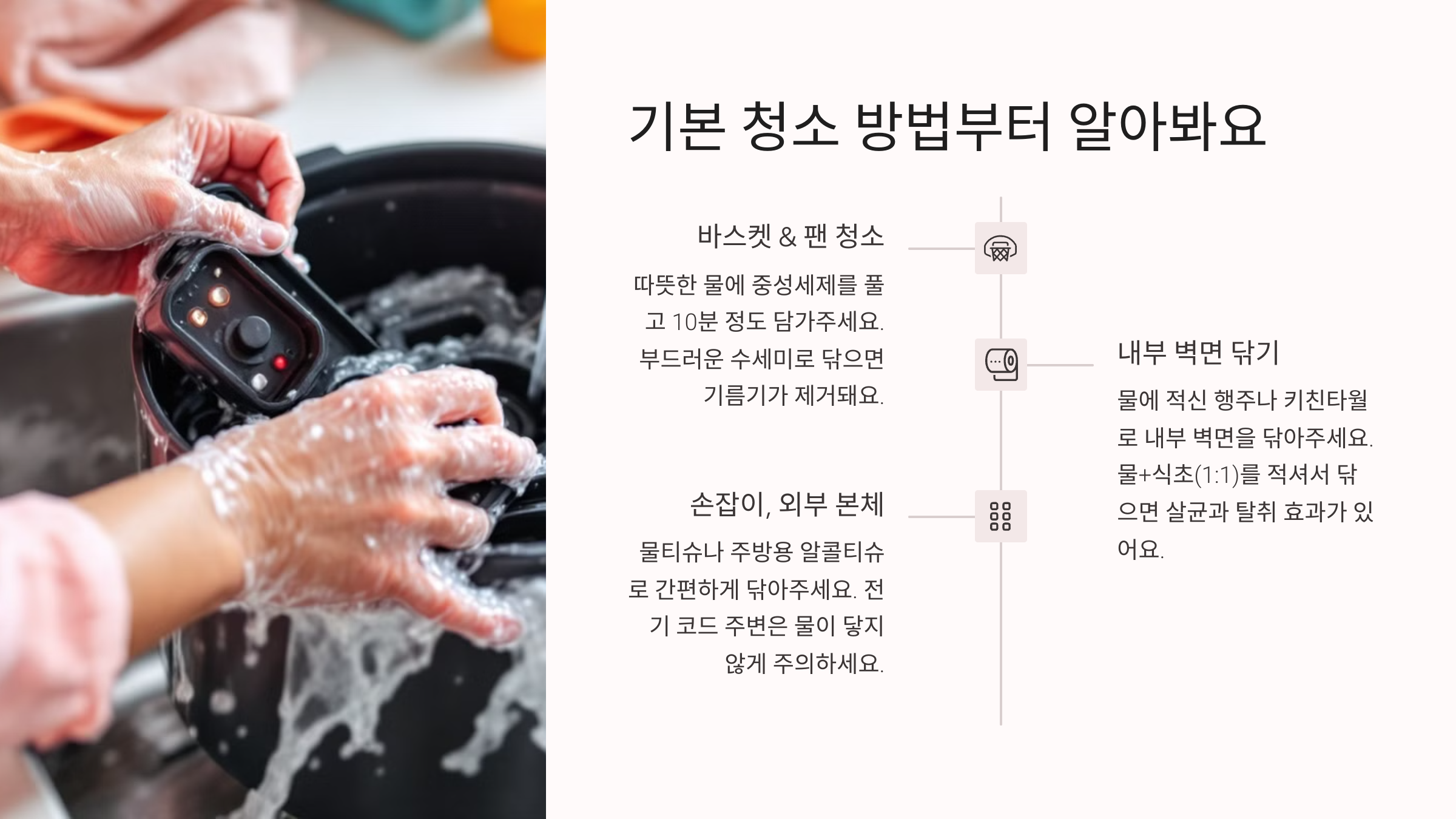 기본 청소 방법부터 알아봐요

바스켓 & 팬 청소

따뜻한 물에 중성세제를 풀고 10분 정도 담가주세요. 부드러운 수세미로 닦으면 기름기가 제거돼요.

내부 벽면 닦기

물에 적신 행주나 키친타월로 내부 벽면을 닦아주세요. 물+식초(1:1)를 적셔서 닦으면 살균과 탈취 효과가 있어요.

손잡이, 외부 본체

물티슈나 주방용 알콜티슈로 간편하게 닦아주세요. 전기 코드 주변은 물이 닿지 않게 주의하세요.