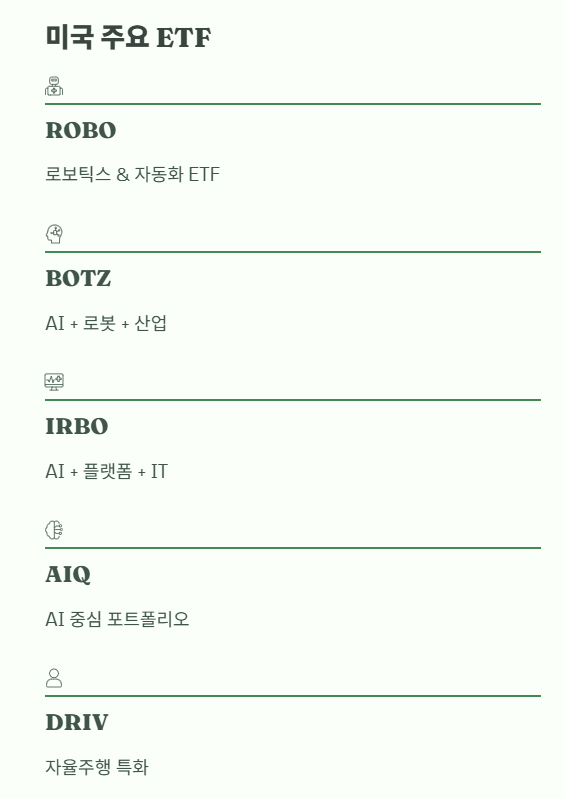 미국 주요 ETF

ROBO

로보틱스 & 자동화 ETF

BOTZ

AI + 로봇 + 산업

IRBO

AI + 플랫폼 + IT

AIQ

AI 중심 포트폴리오

DRIV

자율주행 특화