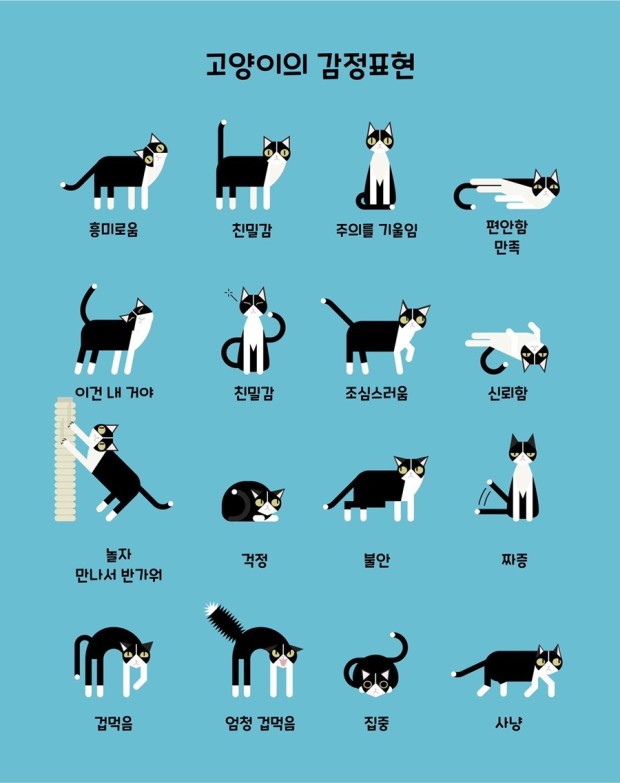 고양이의 감정표현

흥미로움

친밀감

주의를 기울임

편안함
만족

이건 내 거야

친밀감

조심스러움

신뢰함

놀자
만나서 반가워

걱정

불안

짜증

겁먹음

엄청 겁먹음

집중

사냥