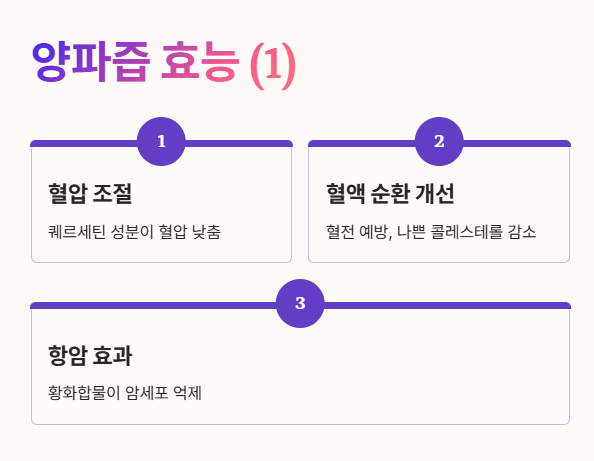 양파즙 효능 (1)

1

혈압 조절

퀘르세틴 성분이 혈압 낮춤

2

혈액 순환 개선

혈전 예방, 나쁜 콜레스테롤 감소

3

항암 효과

황화합물이 암세포 억제