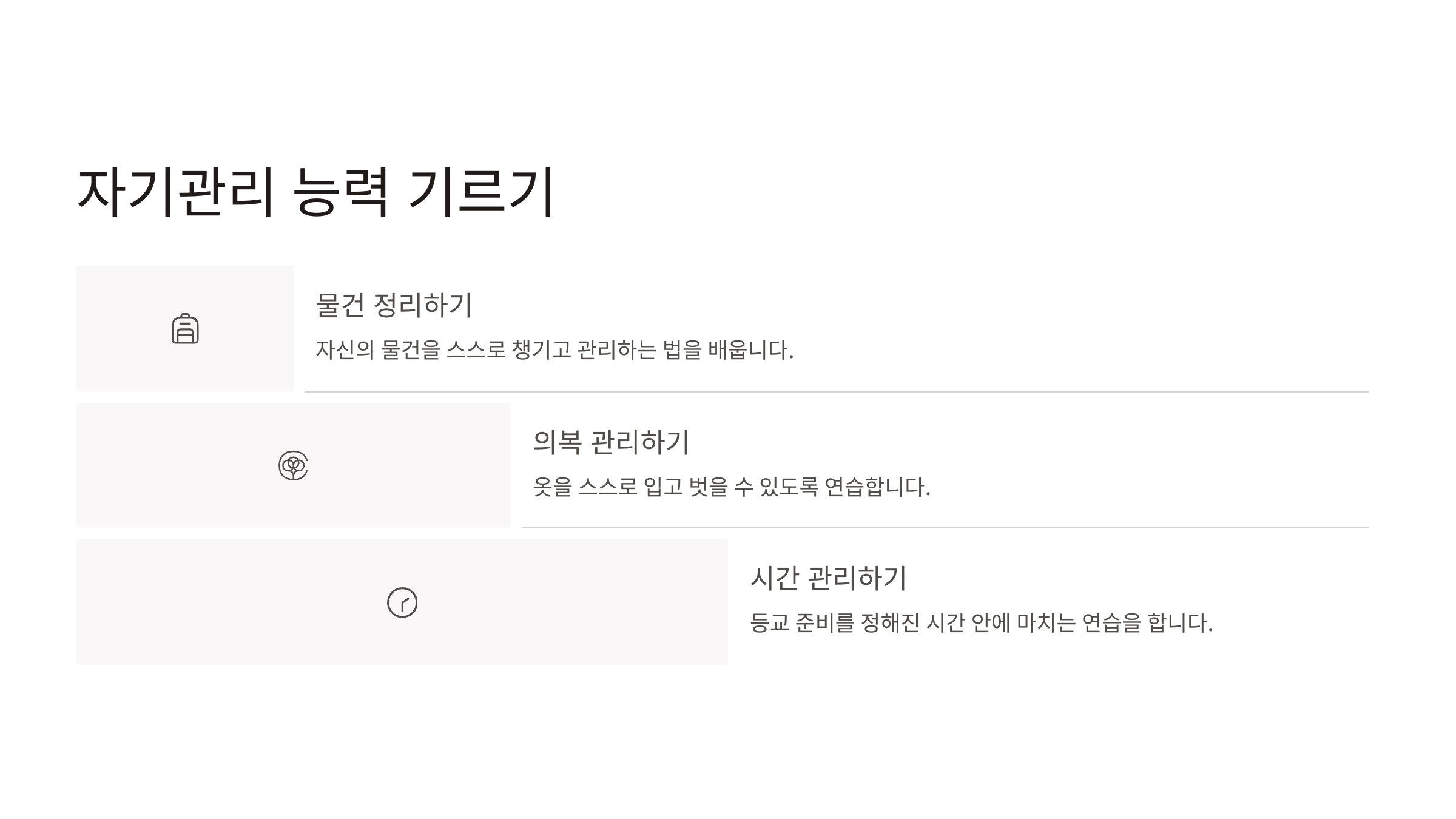 자기관리 능력 기르기

물건 정리하기

자신의 물건을 스스로 챙기고 관리하는 법을 배웁니다.

의복 관리하기

옷을 스스로 입고 벗을 수 있도록 연습합니다.

시간 관리하기

등교 준비를 정해진 시간 안에 마치는 연습을 합니다.