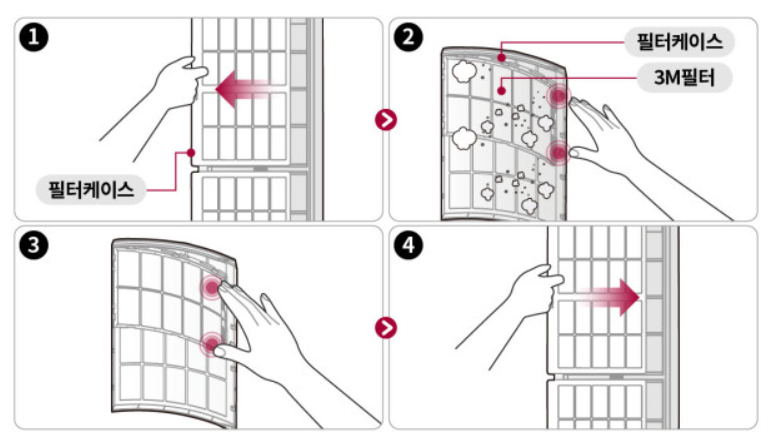 1

필터케이스

2

필터케이스

3M필터

3

4