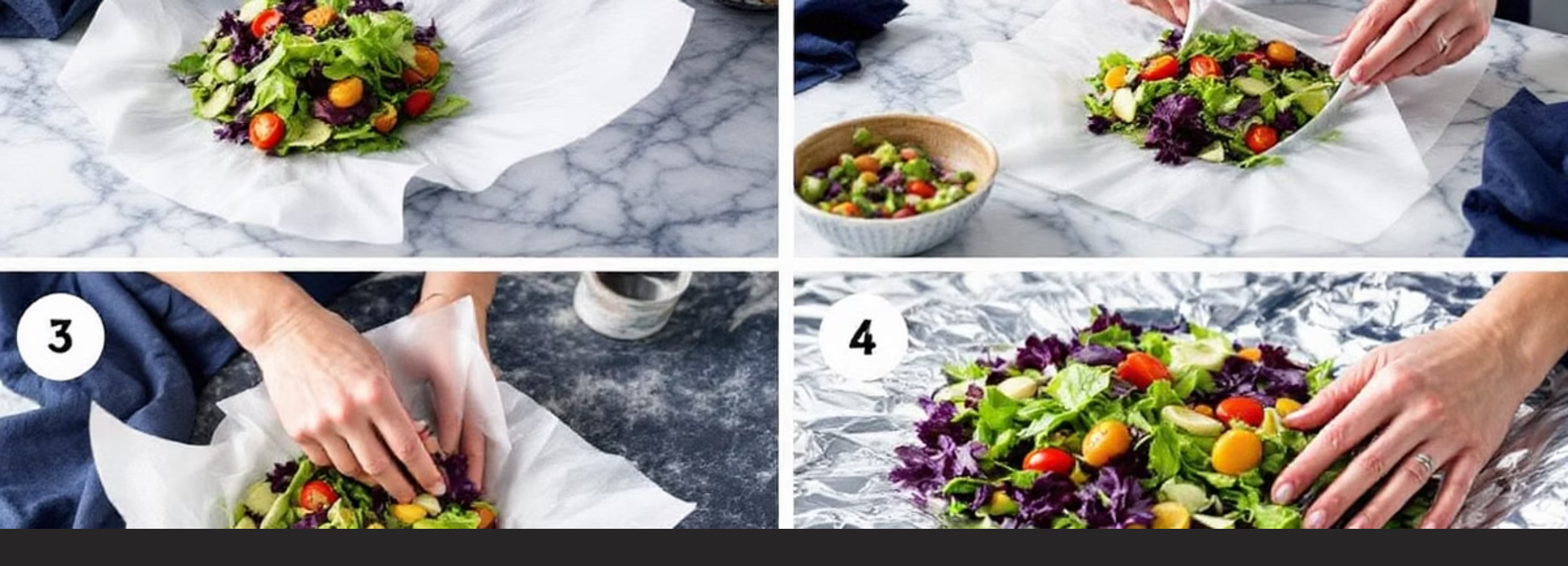 3

4