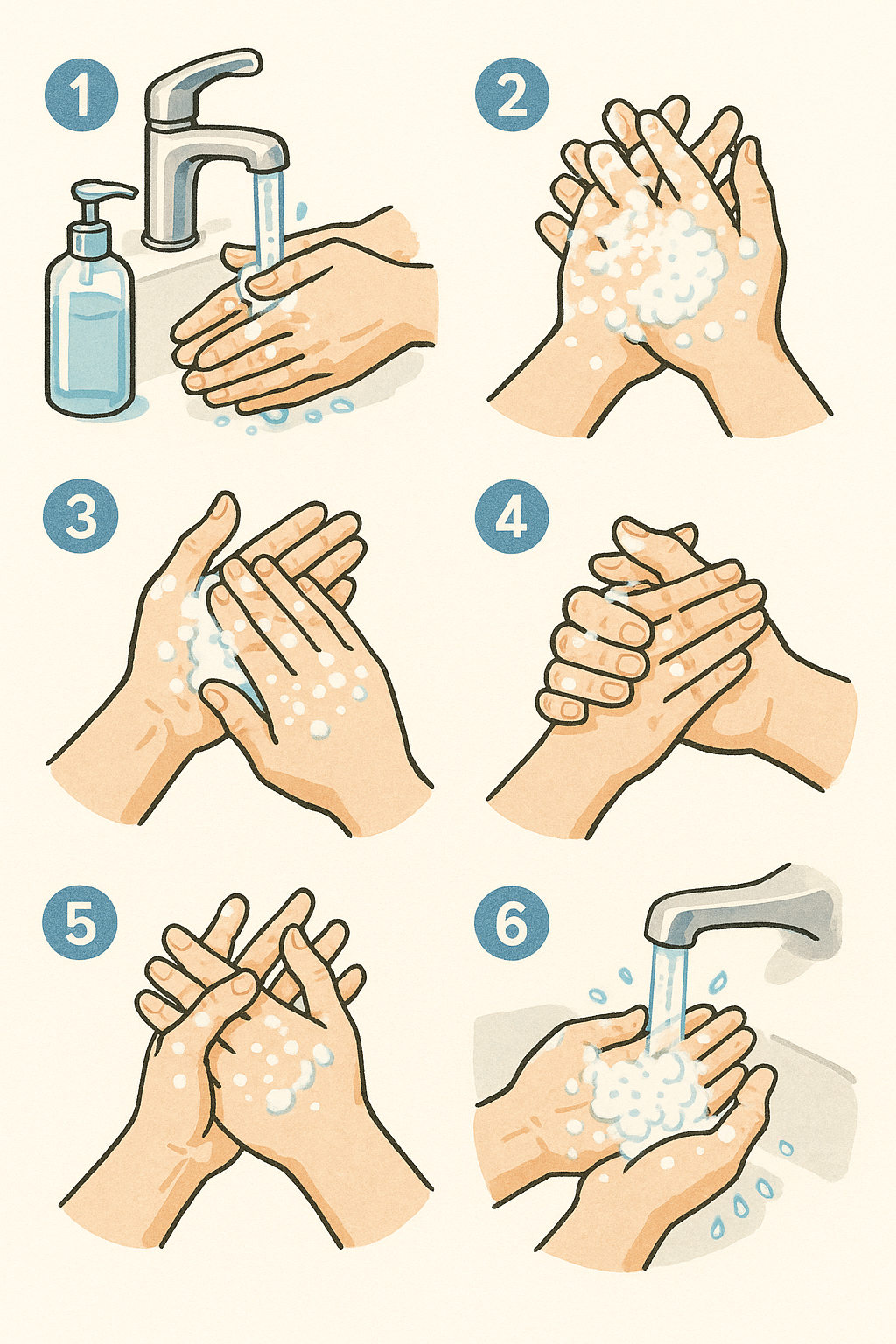 1
2
3
4
5
6