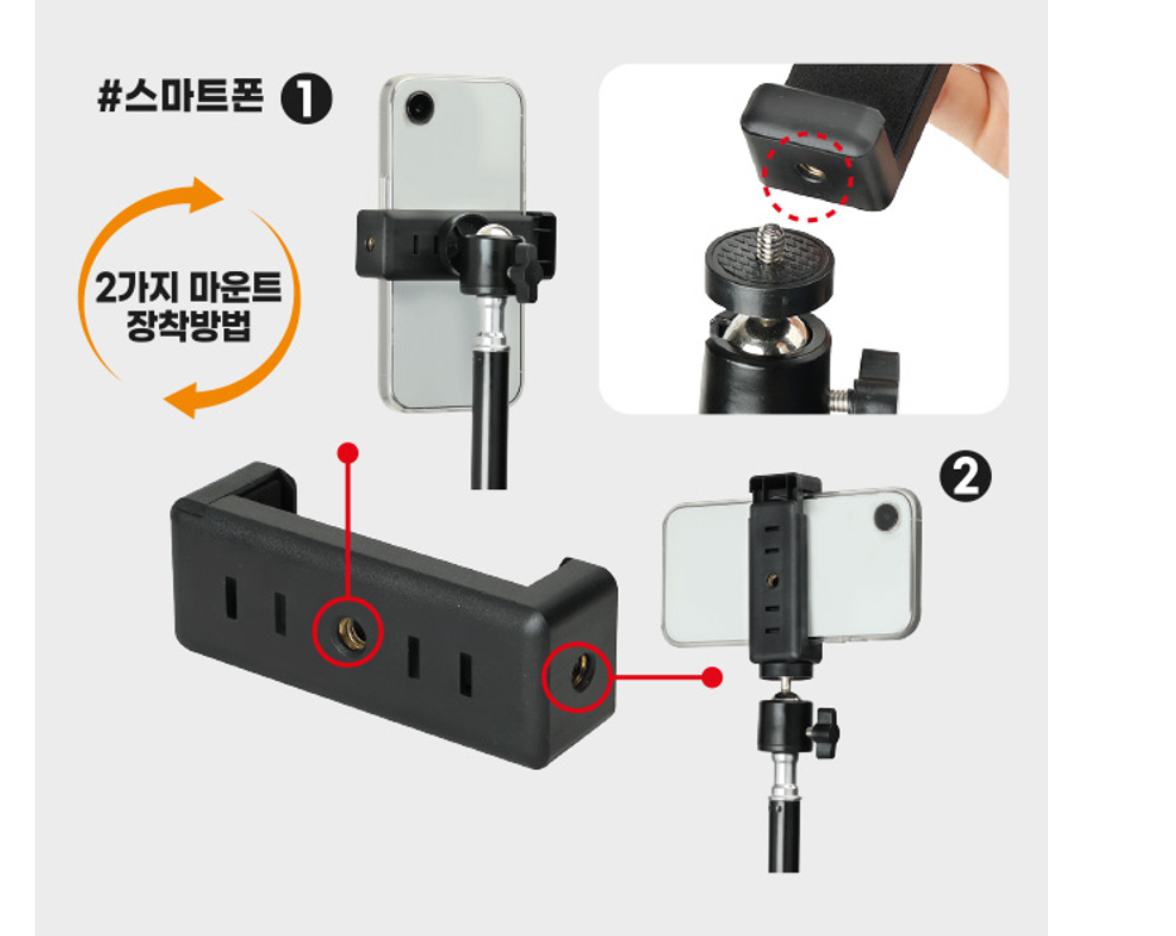 #스마트폰 ❶

2가지 마운트 장착방법

❷