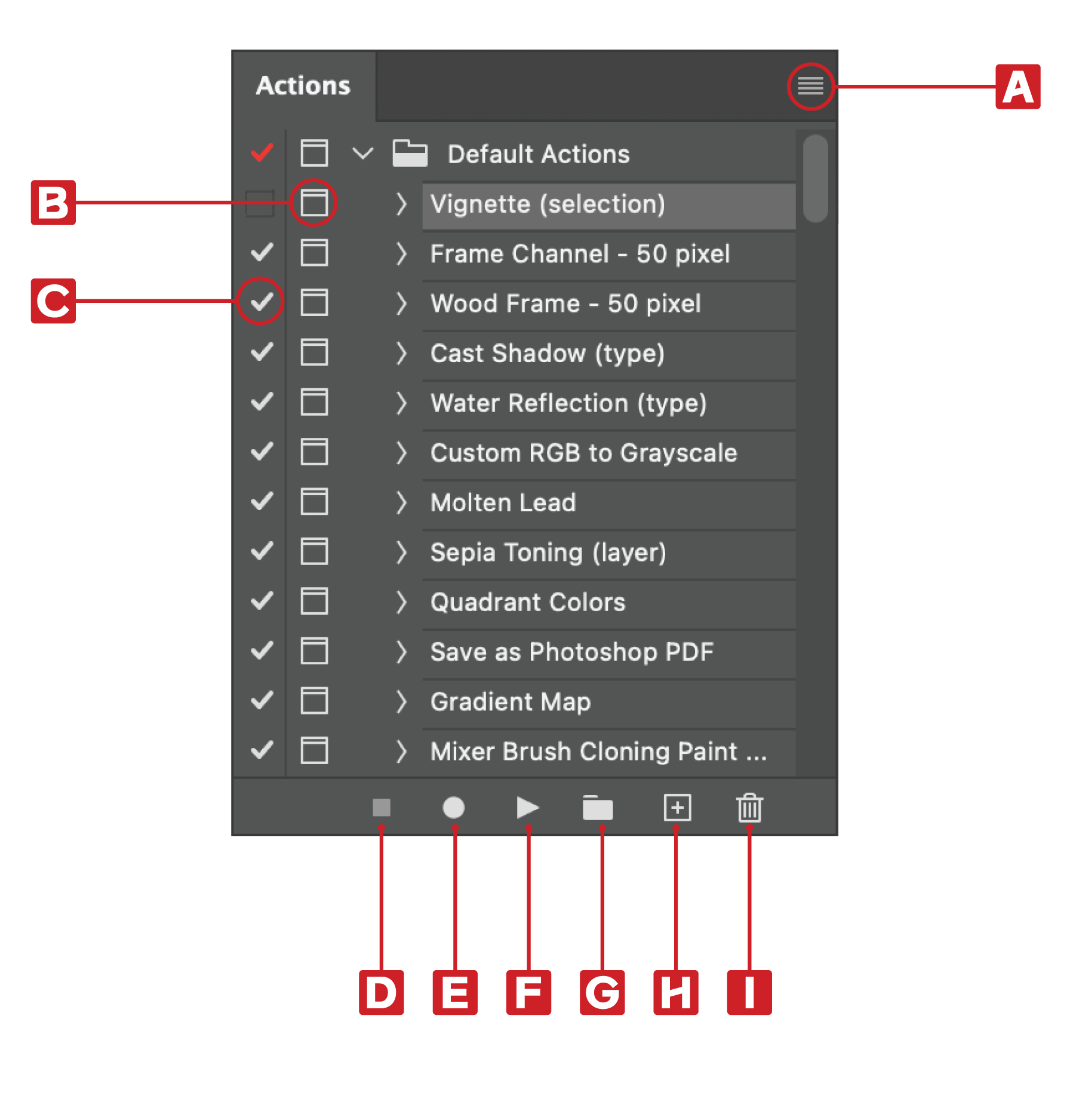 Actions

A

Default Actions

B

Vignette (selection)

Frame Channel - 50 pixel

C

Wood Frame - 50 pixel

Cast Shadow (type)

Water Reflection (type)

Custom RGB to Grayscale

Molten Lead

Sepia Toning (layer)

Quadrant Colors

Save as Photoshop PDF

Gradient Map

Mixer Brush Cloning Paint ...

D E F G H I