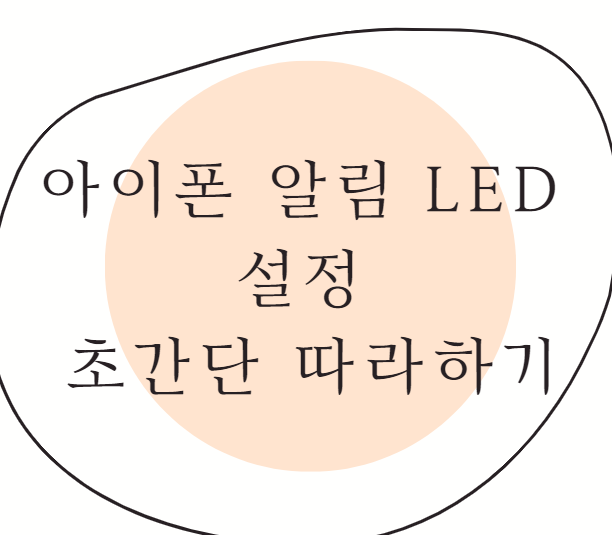 아이폰 알림 LED
설정
초간단 따라하기