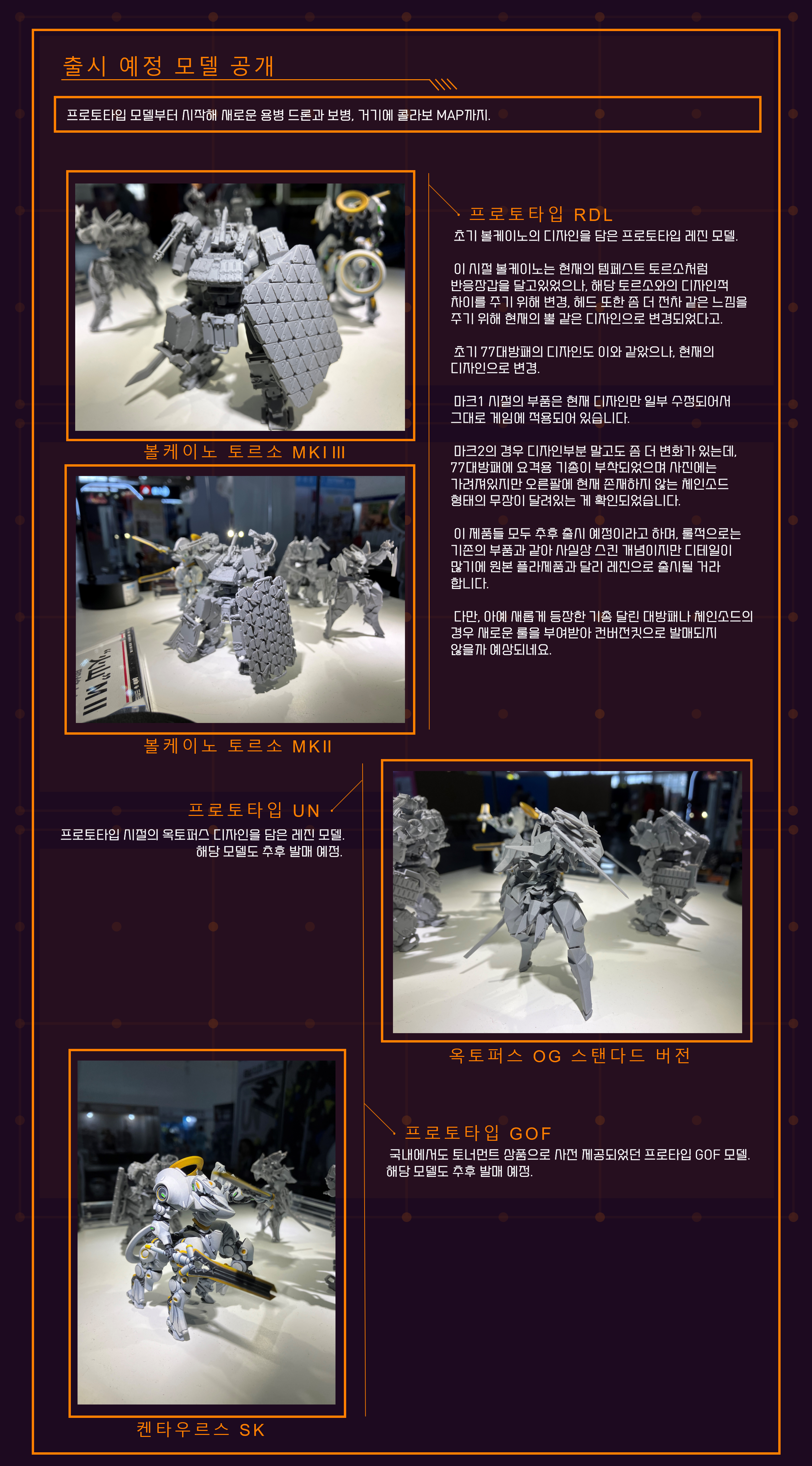 출시 예정 모델 공개

프로토타입 모델부터 시작해 새로운 용병 드론과 보병, 거기에 콜라보 MAP까지.

볼케이노 토르소 MKIII

볼케이노 토르소 MKII

프로토타입 RDL
초기 볼케이노의 디자인을 담은 프로토타입 레진 모델.

이 시절 볼케이노는 현재의 템페스트 토르소처럼 반응장갑을 달고있었으나, 해당 토르소와의 디자인적 차이를 주기 위해 변경, 헤드 또한 좀 더 전차 같은 느낌을 주기 위해 현재의 뿔 같은 디자인으로 변경되었다고.

초기 77대방패의 디자인도 이와 같았으나, 현재의 디자인으로 변경.

마크1 시절의 부품은 현재 디자인만 일부 수정되어서 그대로 게임에 적용되어 있습니다.

마크2의 경우 디자인부분 말고도 좀 더 변화가 있는데, 77대방패에 요격용 기총이 부착되었으며 사진에는 가려져있지만 오른팔에 현재 존재하지 않는 체인소드 형태의 무장이 달려있는 게 확인되었습니다.

이 제품들 모두 추후 출시 예정이라고 하며, 룰적으로는 기존의 부품과 같아 사실상 스킨 개념이지만 디테일이 많기에 원본 플라제품과 달리 레진으로 출시될 거라 합니다.

다만, 아예 새롭게 등장한 기총 달린 대방패나 체인소드의 경우 새로운 룰을 부여받아 컨버전킷으로 발매되지 않을까 예상되네요.

프로토타입 UN
프로토타입 시절의 옥토퍼스 디자인을 담은 레진 모델.
해당 모델도 추후 발매 예정.

옥토퍼스 OG 스탠다드 버전

프로토타입 GOF
국내에서도 토너먼트 상품으로 사전 제공되었던 프로타입 GOF 모델.
해당 모델도 추후 발매 예정.

켄타우르스 SK