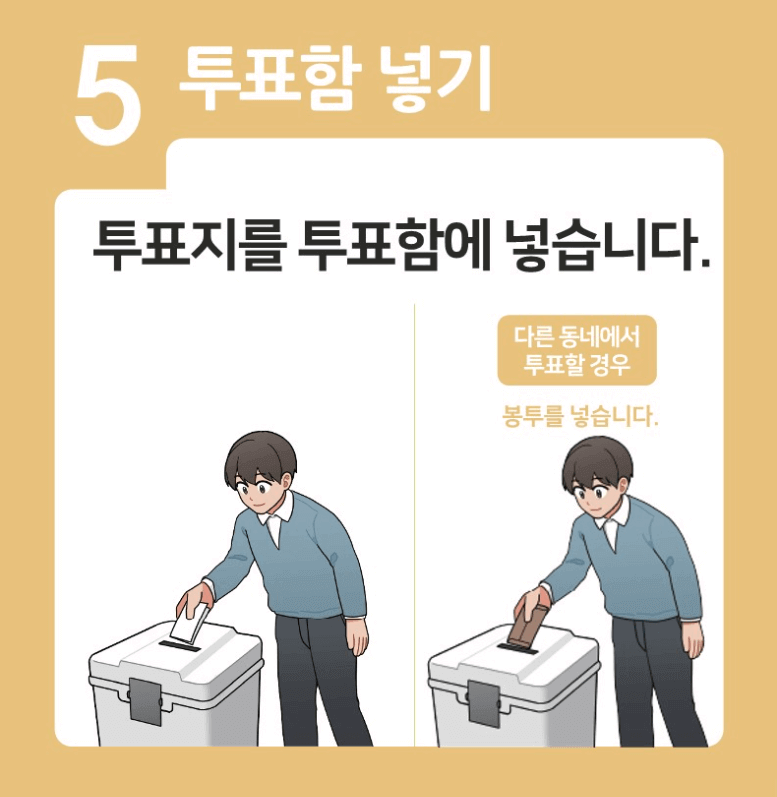 5 투표함 넣기

투표지를 투표함에 넣습니다.

다른 동네에서 투표할 경우

봉투를 넣습니다.