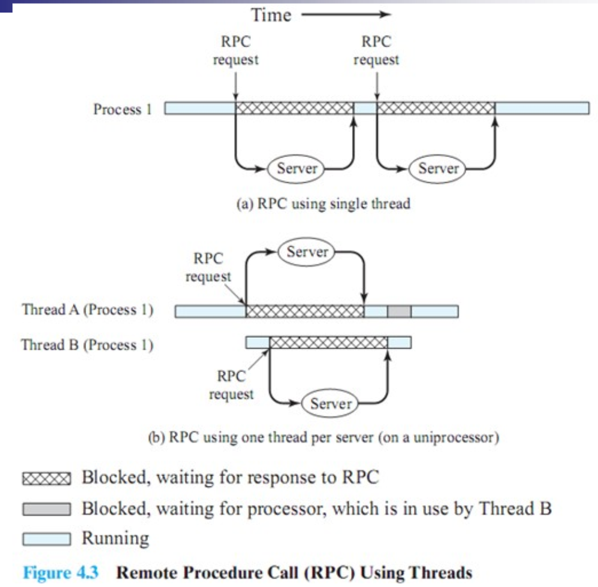 Time

RPC request

RPC request

Process 1

Server

Server

(a) RPC using single thread

RPC request

Server

Thread A (Process 1)

Thread B (Process 1)

RPC request

Server

(b) RPC using one thread per server (on a uniprocessor)

Blocked, waiting for response to RPC

Blocked, waiting for processor, which is in use by Thread B

Running

Figure 4.3 Remote Procedure Call (RPC) Using Threads