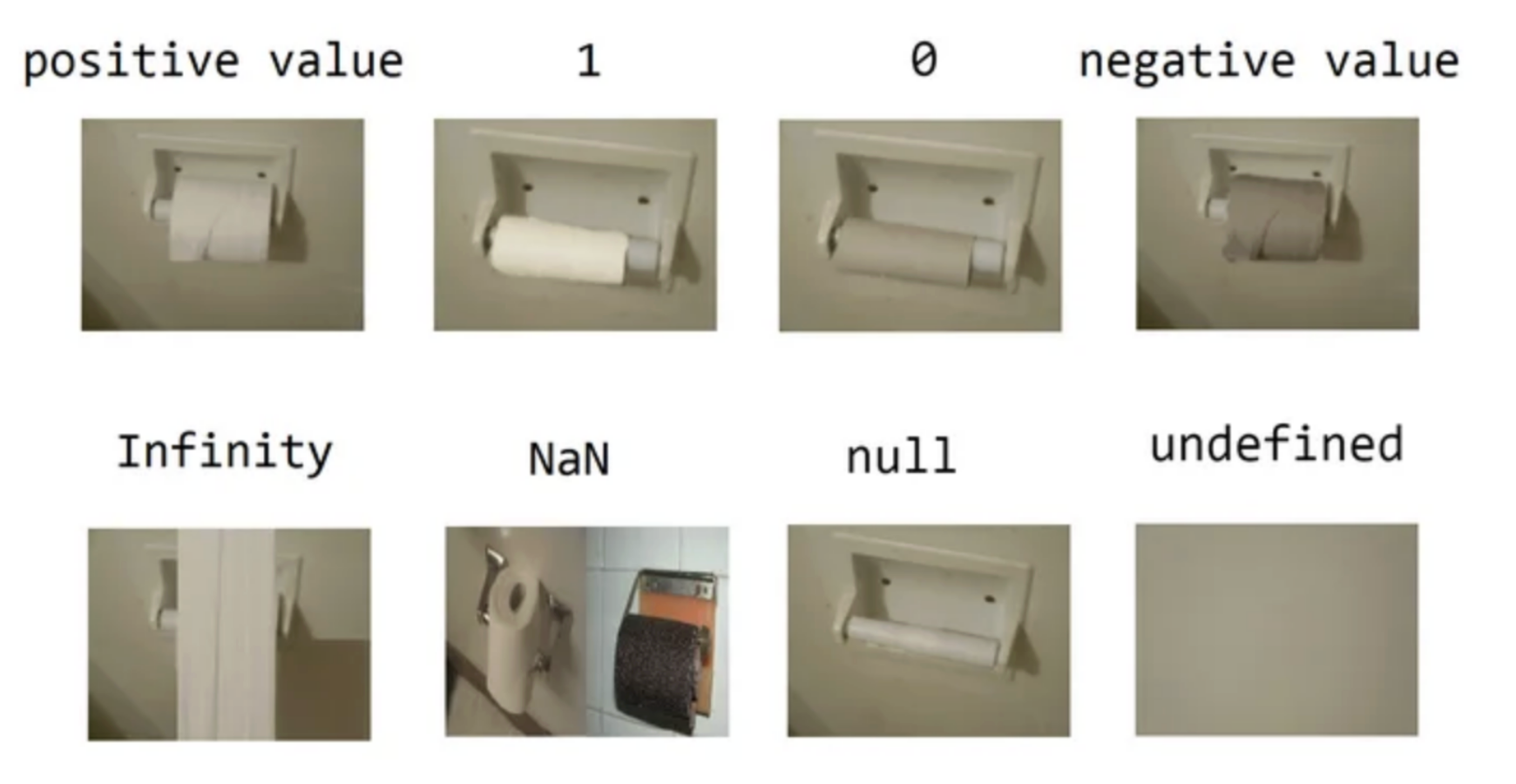 positive value 1 0 negative value

Infinity NaN null undefined