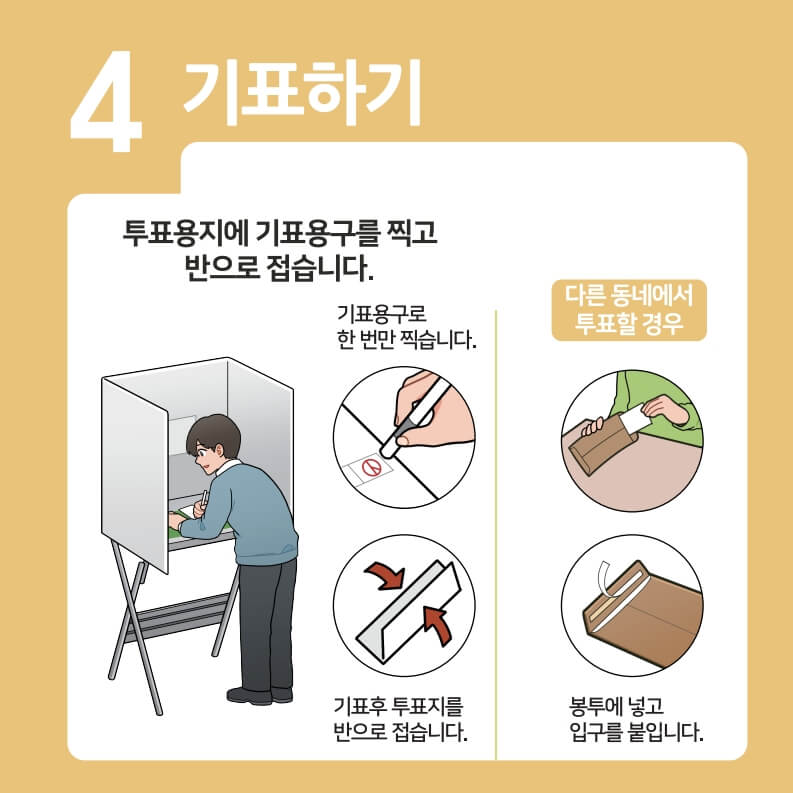 4 기표하기

투표용지에 기표용구를 찍고 반으로 접습니다.

기표용구로 한 번만 찍습니다.

기표후 투표지를 반으로 접습니다.

다른 동네에서 투표할 경우

봉투에 넣고 입구를 붙입니다.