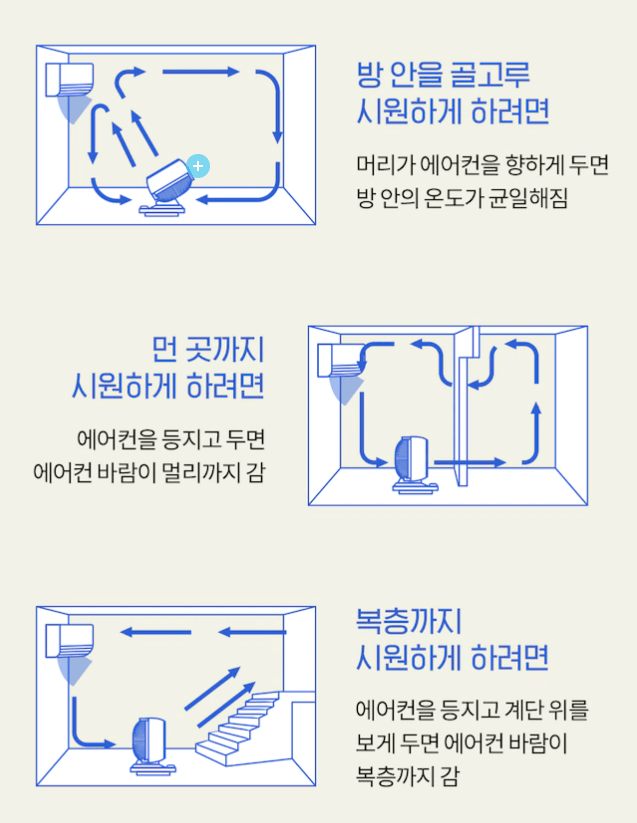 방 안을 골고루
시원하게 하려면

머리가 에어컨을 향하게 두면
방 안의 온도가 균일해짐

먼 곳까지
시원하게 하려면

에어컨을 등지고 두면
에어컨 바람이 멀리까지 감

복층까지
시원하게 하려면

에어컨을 등지고 계단 위를
보게 두면 에어컨 바람이
복층까지 감