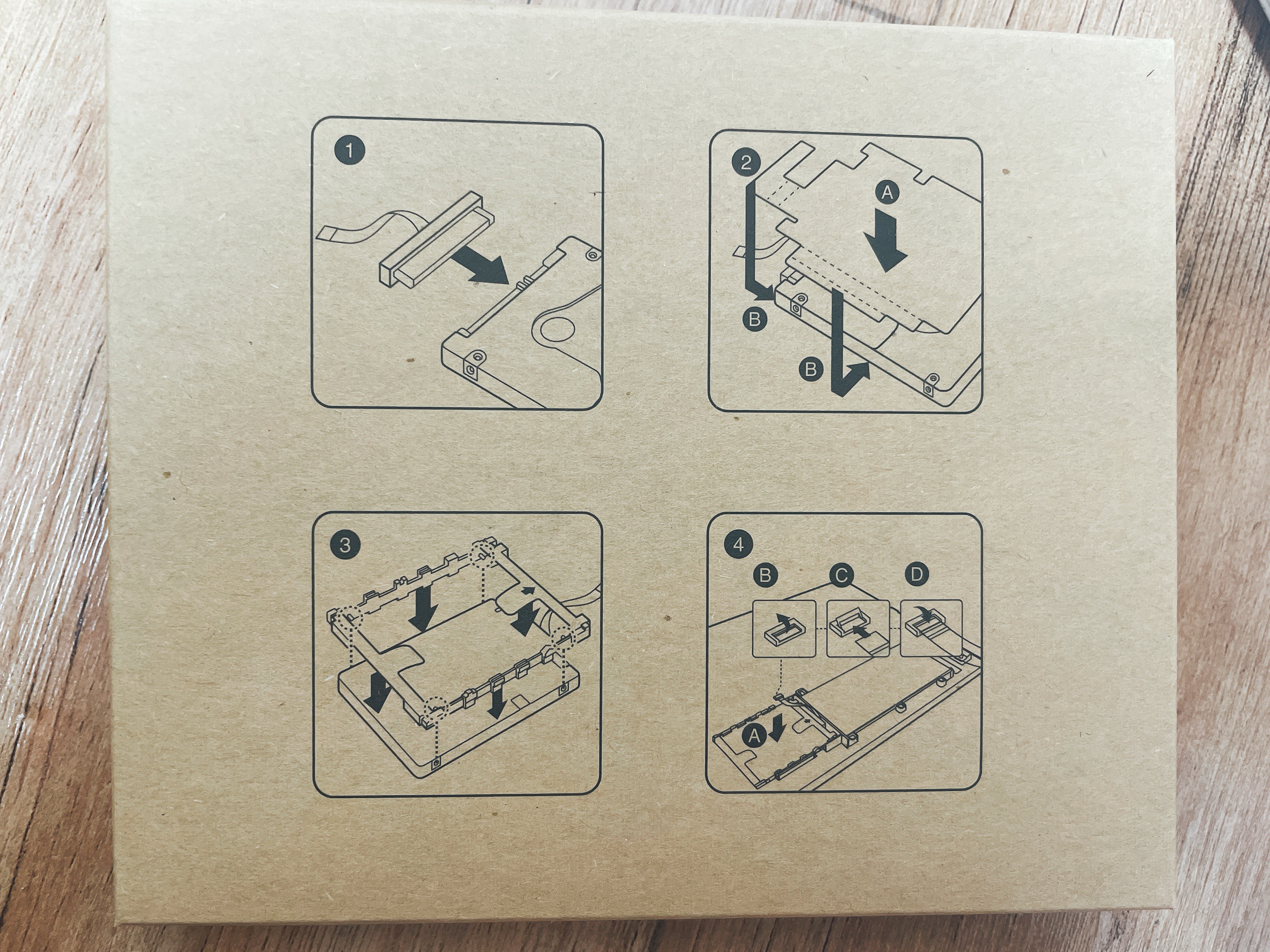 1

2
A
B
B

3

4
B
C
D
A