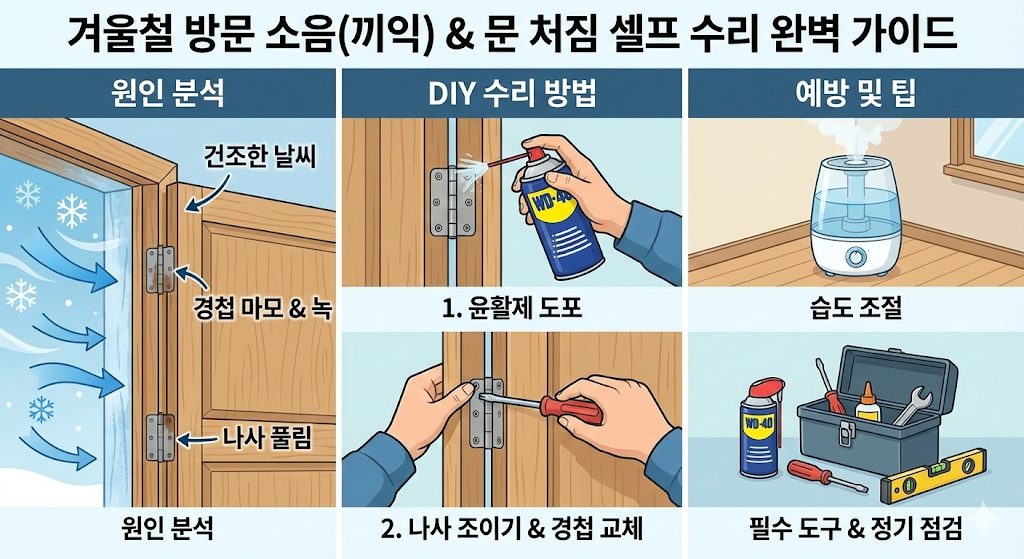 겨울철 방문 소음(끼익) & 문 처짐 셀프 수리 완벽 가이드

원인 분석

건조한 날씨

경첩 마모 & 녹

나사 풀림

원인 분석

DIY 수리 방법

WD-40

1. 윤활제 도포

2. 나사 조이기 & 경첩 교체

예방 및 팁

습도 조절

WD-40

필수 도구 & 정기 점검