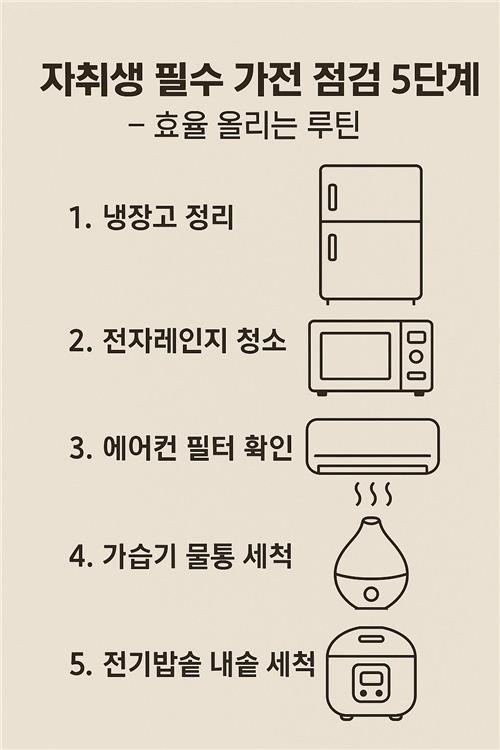 자취생 필수 가전 점검 5단계
– 효율 올리는 루틴

1. 냉장고 정리

2. 전자레인지 청소

3. 에어컨 필터 확인

4. 가습기 물통 세척

5. 전기밥솥 내솥 세척