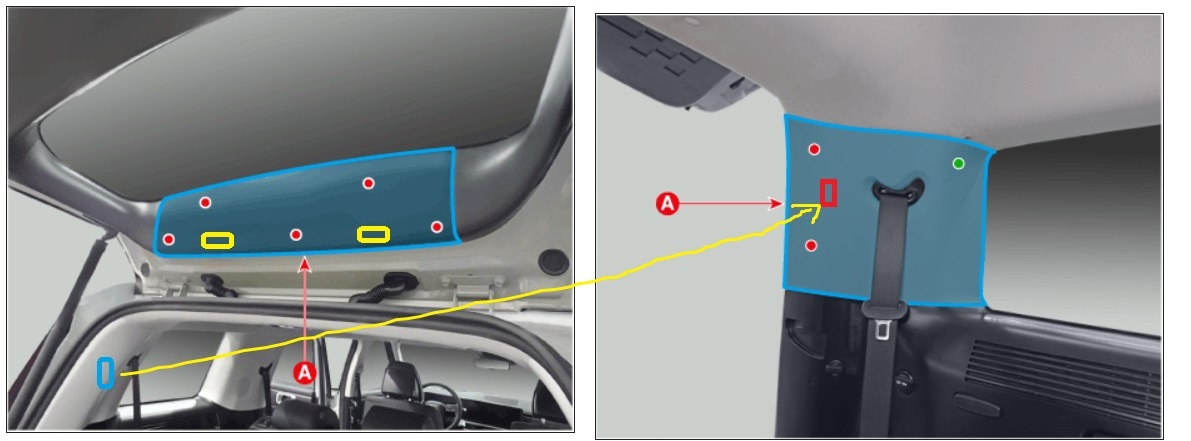 A

A