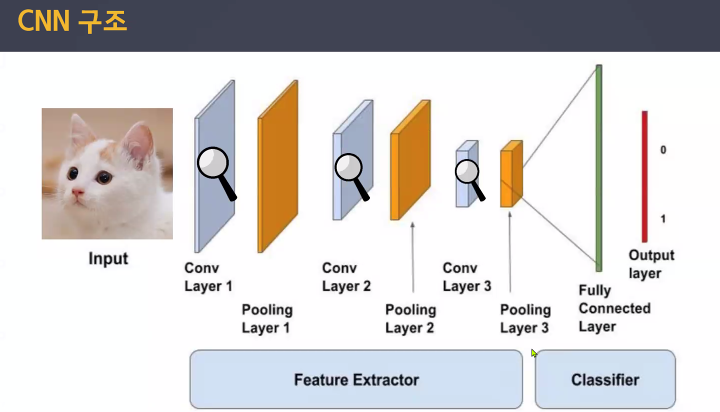 CNN 구조

Input

Conv Layer 1

Pooling Layer 1

Conv Layer 2

Pooling Layer 2

Conv Layer 3

Pooling Layer 3

Fully Connected Layer

0

1

Output layer

Feature Extractor

Classifier