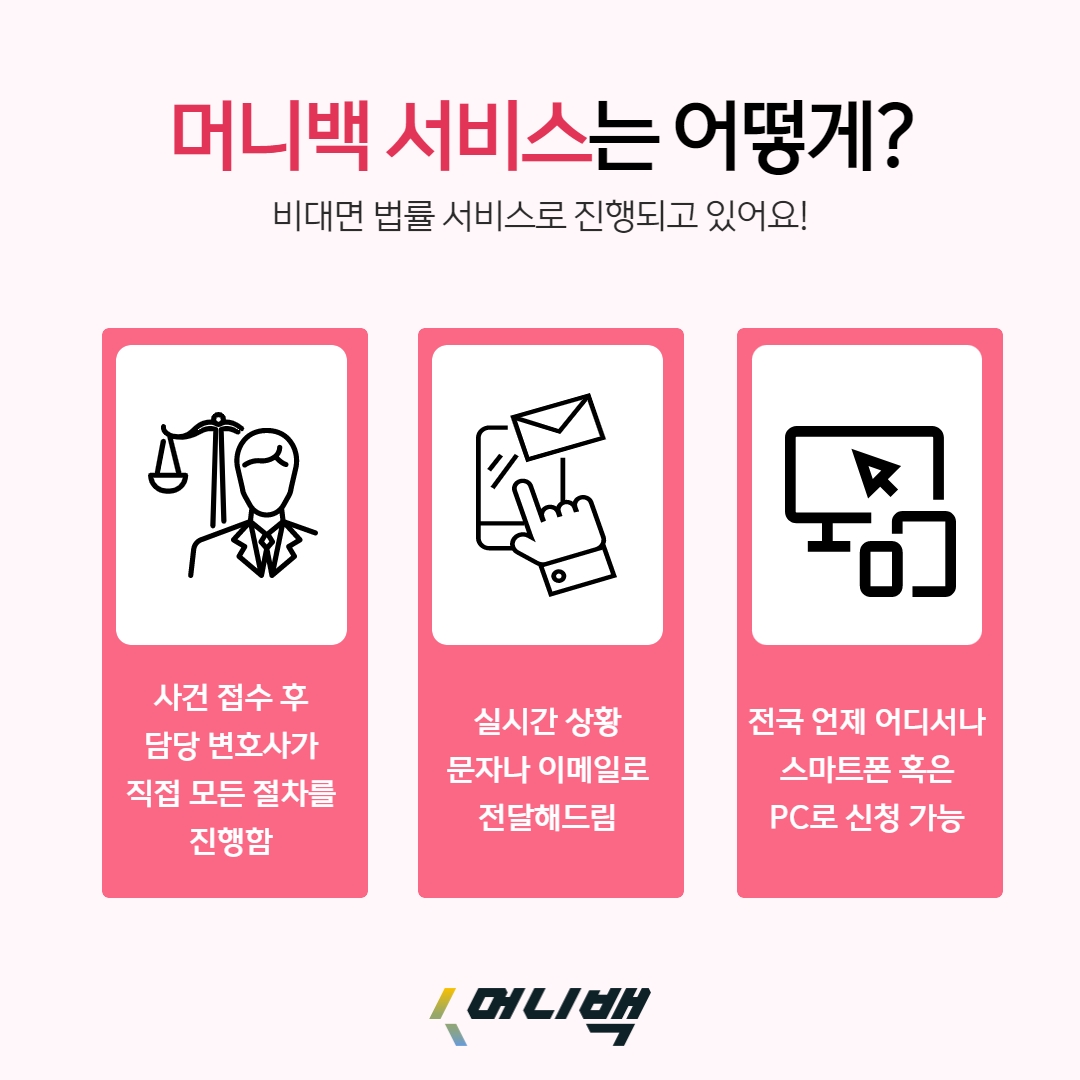 머니백 서비스는 어떻게?
비대면 법률 서비스로 진행되고 있어요!

사건 접수 후
담당 변호사가
직접 모든 절차를
진행함

실시간 상황
문자나 이메일로
전달해드림

전국 언제 어디서나
스마트폰 혹은
PC로 신청 가능

머니백