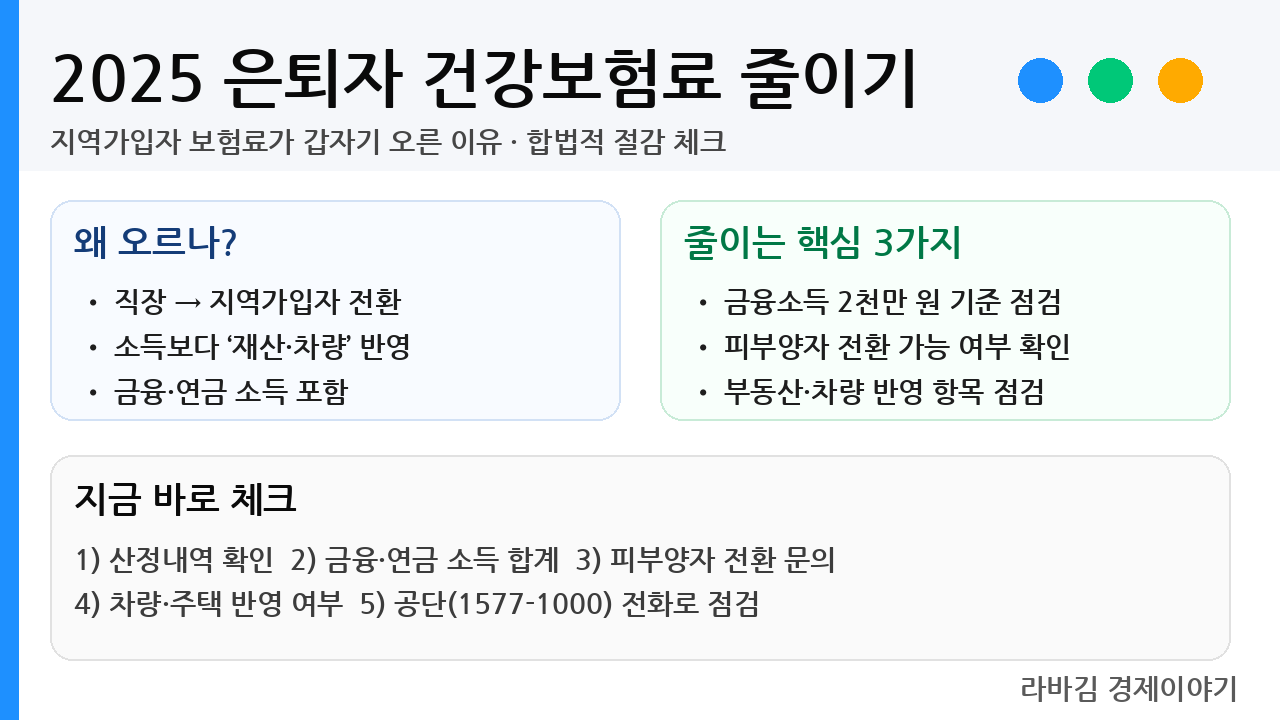 2025 은퇴자 건강보험료 줄이기

지역가입자 보험료가 갑자기 오른 이유 · 합법적 절감 체크

왜 오르나?

• 직장 → 지역가입자 전환
• 소득보다 '재산·차량' 반영
• 금융·연금 소득 포함

줄이는 핵심 3가지

• 금융소득 2천만 원 기준 점검
• 피부양자 전환 가능 여부 확인
• 부동산·차량 반영 항목 점검

지금 바로 체크

1) 산정내역 확인  2) 금융·연금 소득 합계  3) 피부양자 전환 문의
4) 차량·주택 반영 여부  5) 공단(1577-1000) 전화로 점검

라바김 경제이야기