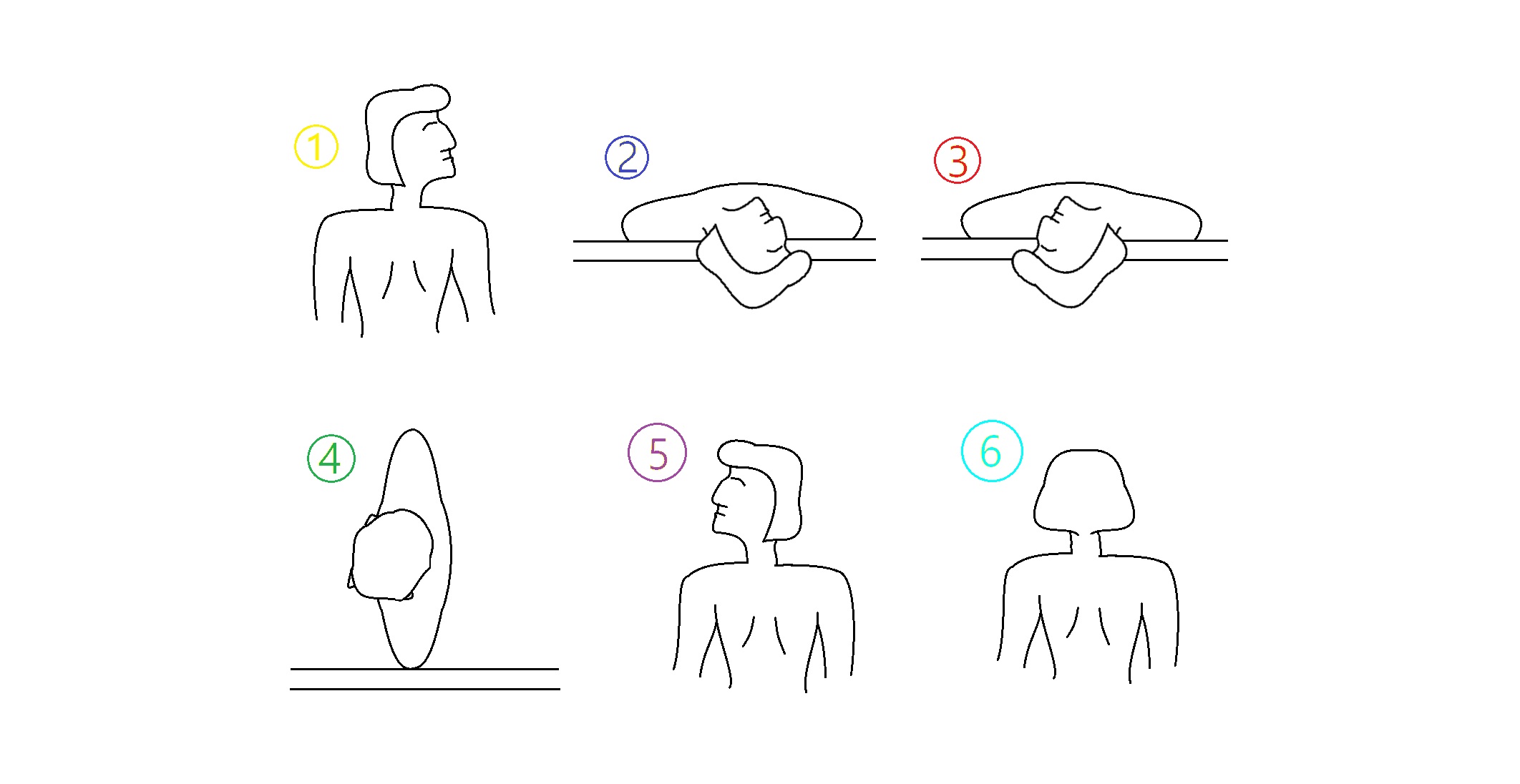 1
2
3
4
5
6