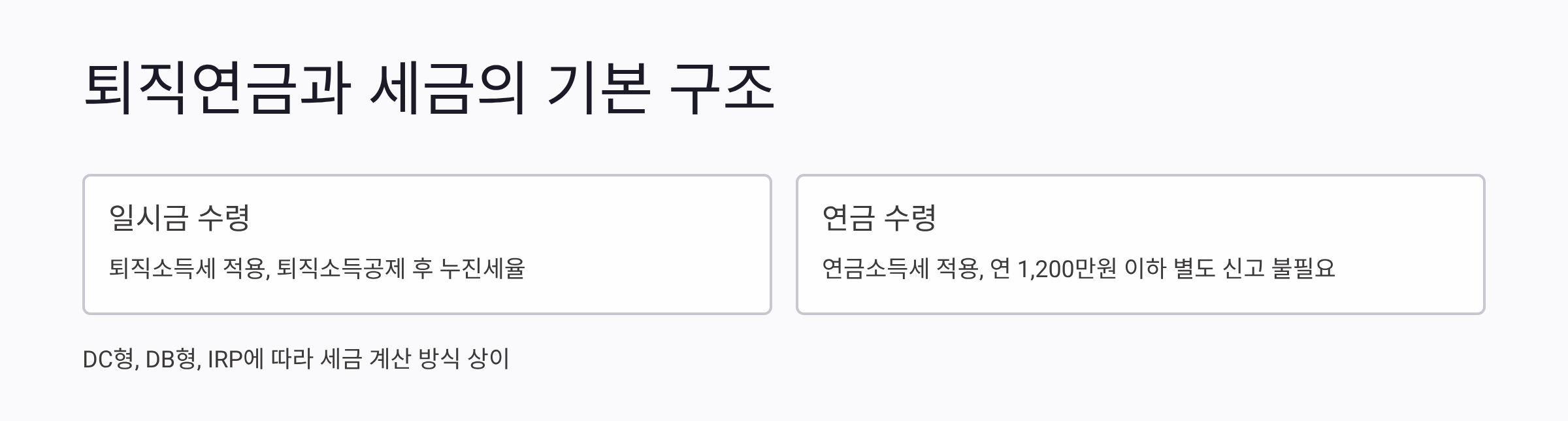 퇴직연금과 세금의 기본 구조

일시금 수령

퇴직소득세 적용, 퇴직소득공제 후 누진세율

연금 수령

연금소득세 적용, 연 1,200만원 이하 별도 신고 불필요

DC형, DB형, IRP에 따라 세금 계산 방식 상이