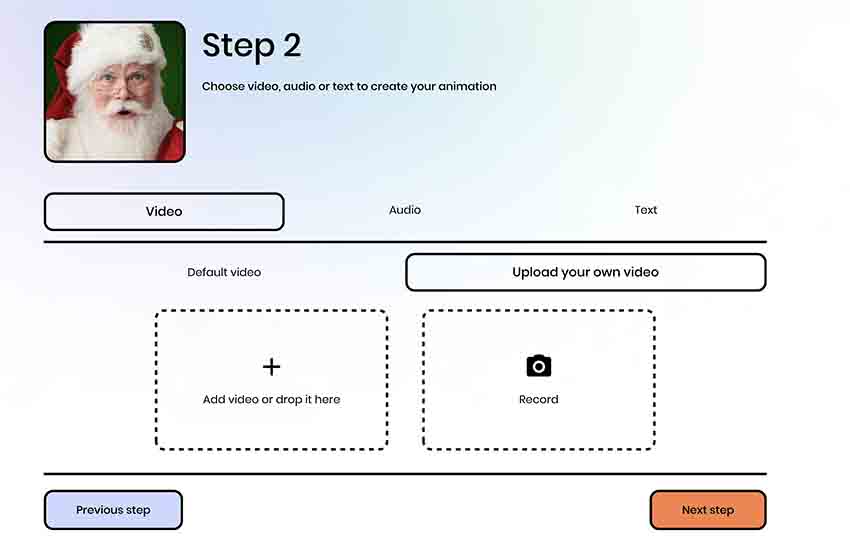 Step 2

Choose video, audio or text to create your animation

Video

Audio

Text

Default video

Upload your own video

+

Add video or drop it here

Record

Previous step

Next step