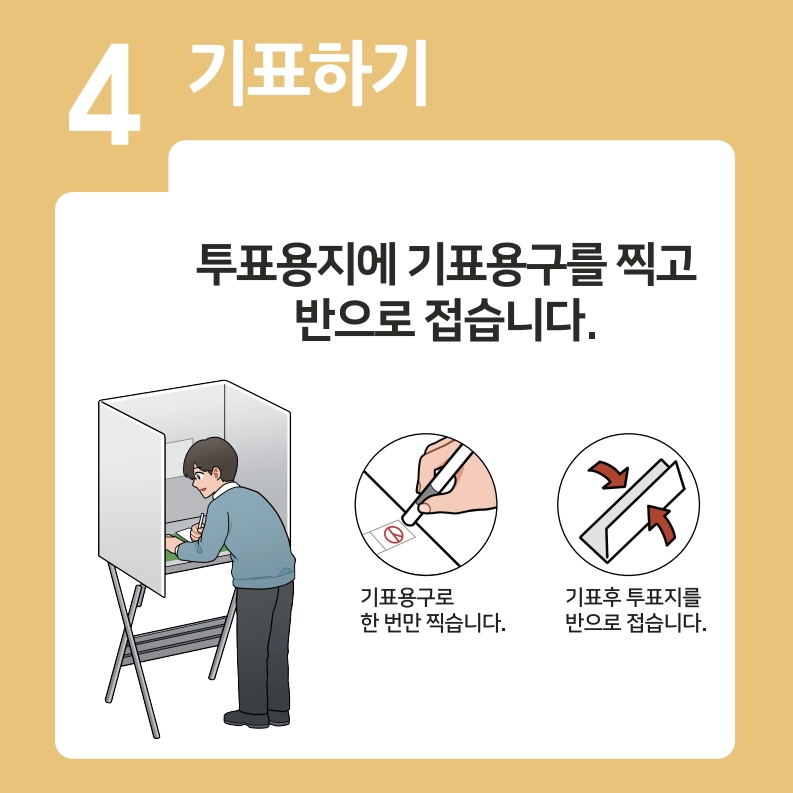 4 기표하기

투표용지에 기표용구를 찍고 반으로 접습니다.

기표용구로 한 번만 찍습니다.

기표후 투표지를 반으로 접습니다.