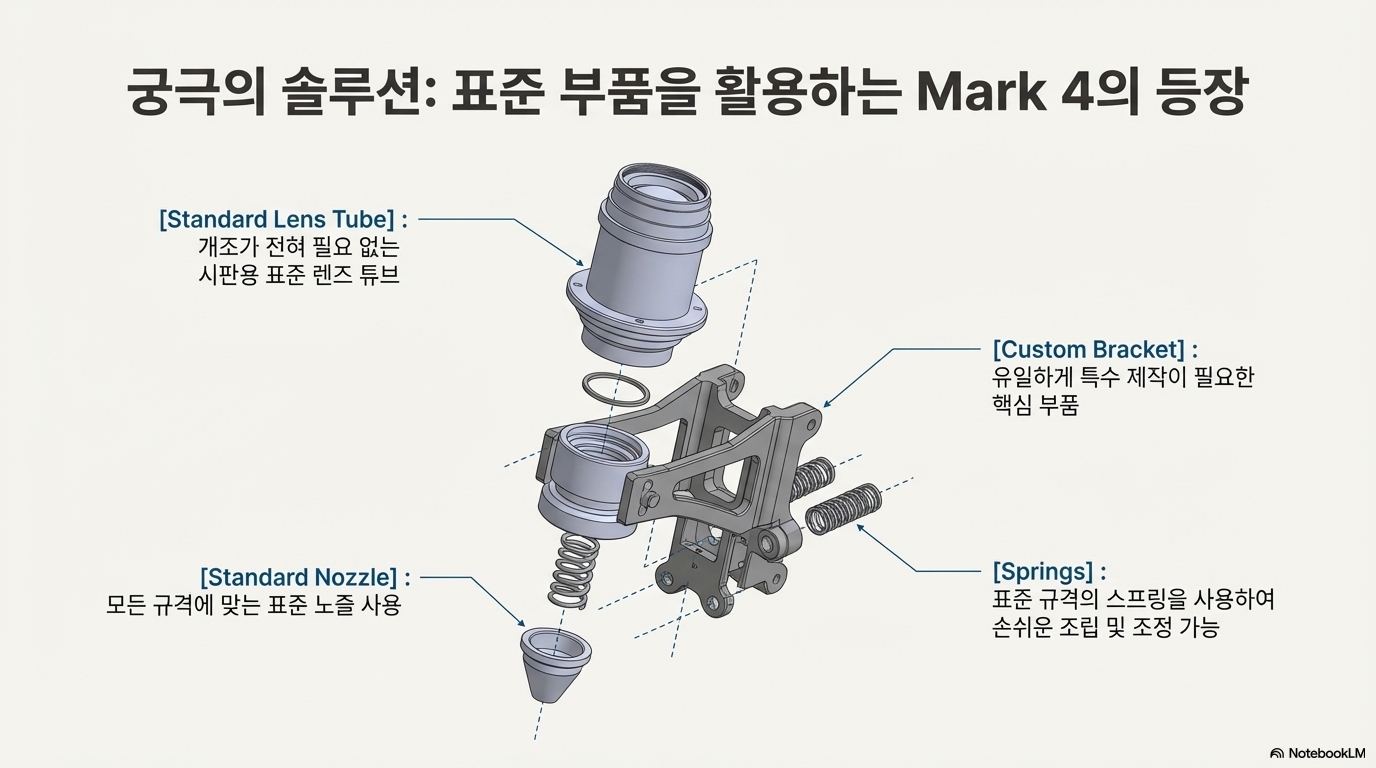 궁극의 솔루션: 표준 부품을 활용하는 Mark 4의 등장

[Standard Lens Tube] :
개조가 전혀 필요 없는
시판용 표준 렌즈 튜브

[Custom Bracket] :
유일하게 특수 제작이 필요한
핵심 부품

[Standard Nozzle] :
모든 규격에 맞는 표준 노즐 사용

[Springs] :
표준 규격의 스프링을 사용하여
손쉬운 조립 및 조정 가능

NotebookLM