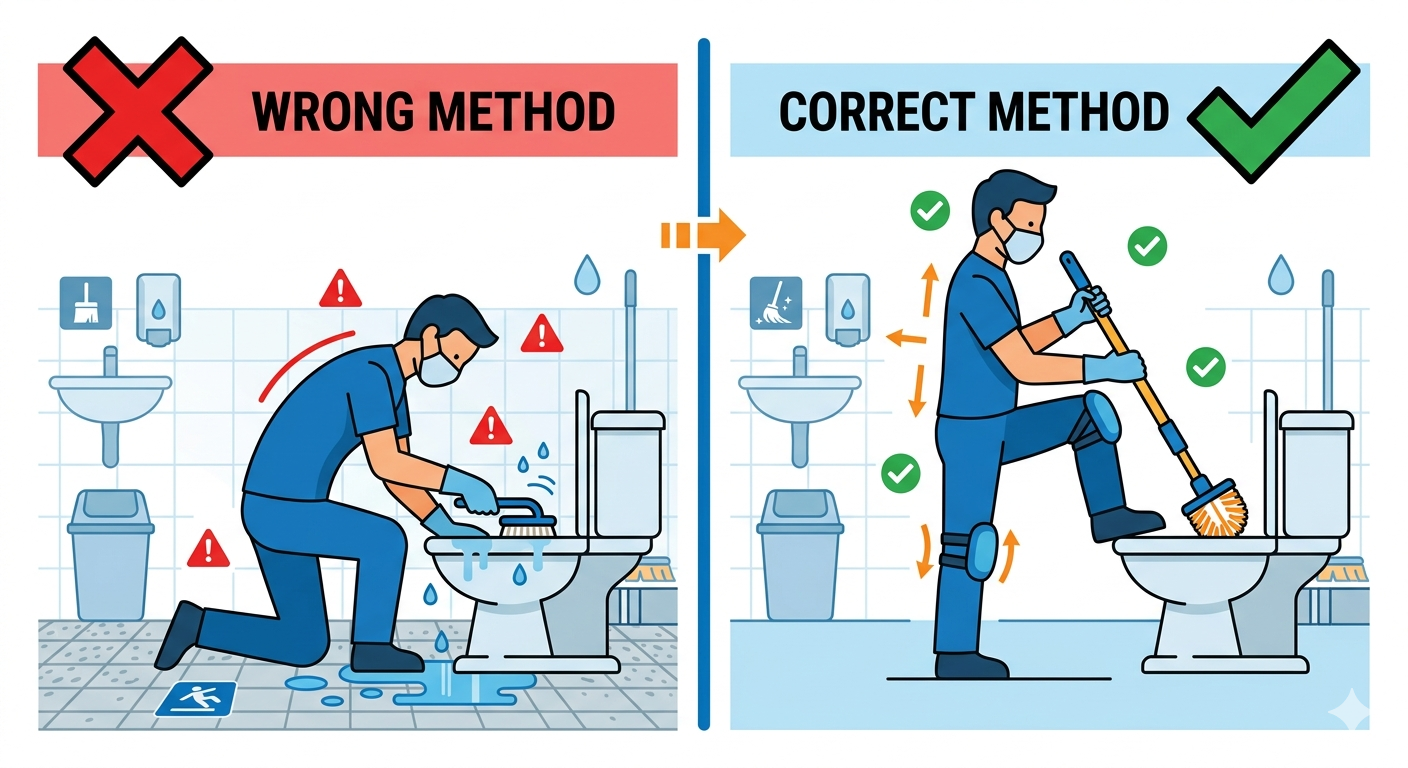 WRONG METHOD

CORRECT METHOD