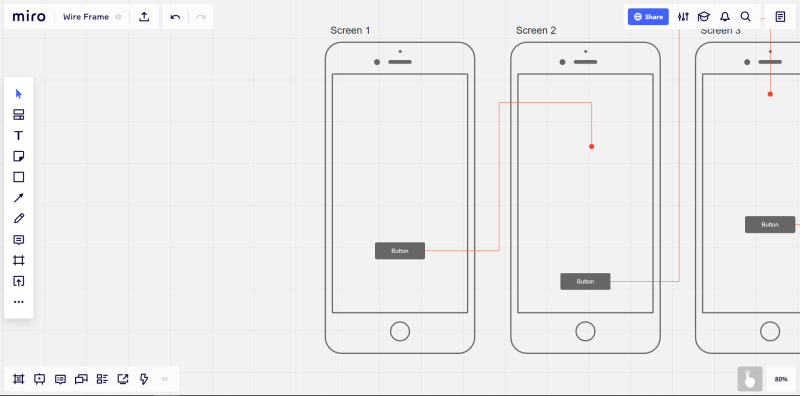 miro
Wire Frame
Share
Screen 1
Screen 2
Screen 3
Button
Button
Button
80%